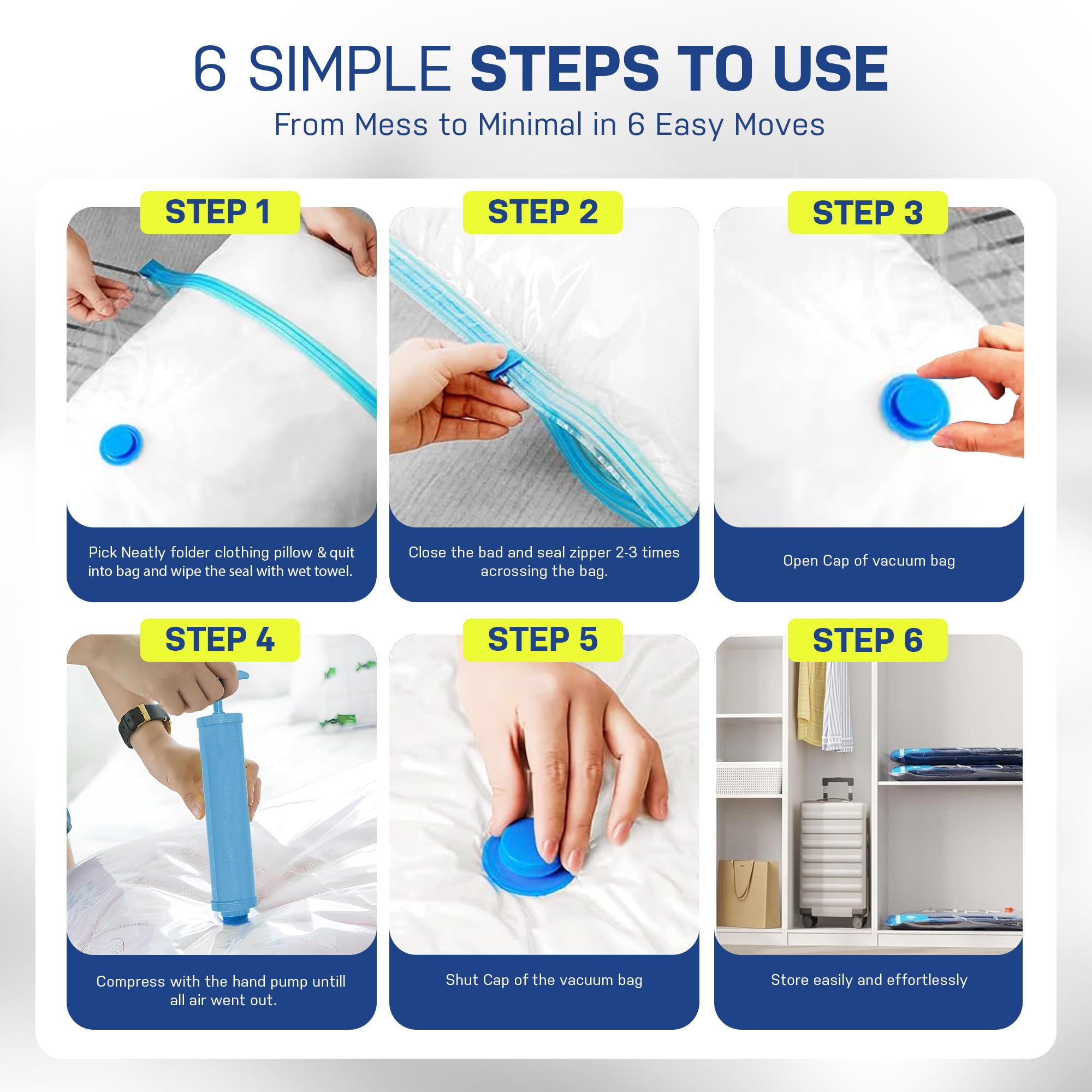 6 SIMPLE STEPS TO USE
From Mess to Minimal in 6 Easy Moves

STEP 1
Pick Neatly folder clothing pillow & quit into bag and wipe the seal with wet towel.

STEP 2
Close the bad and seal zipper 2-3 times acrossing the bag.

STEP 3
Open Cap of vacuum bag

STEP 4
Compress with the hand pump untill all air went out.

STEP 5
Shut Cap of the vacuum bag

STEP 6
Store easily and effortlessly