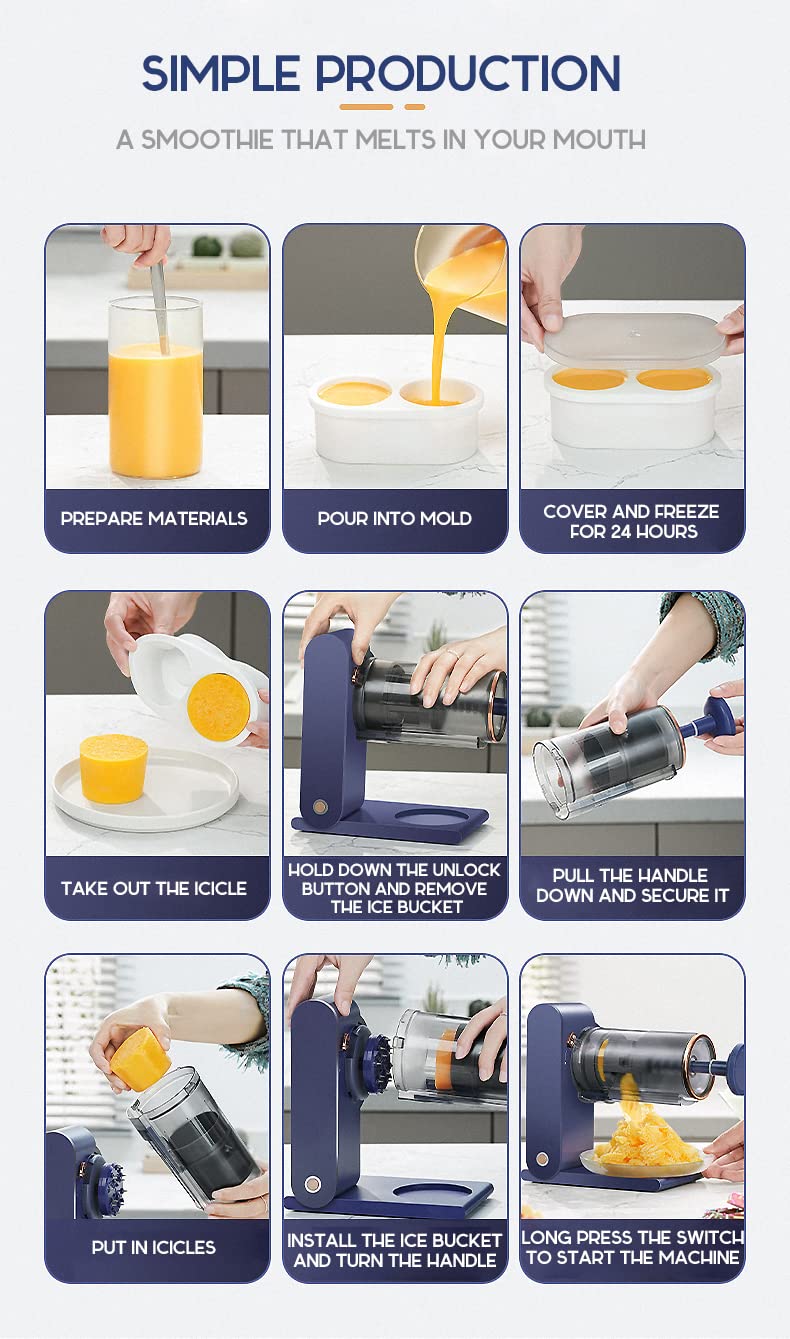 SIMPLE PRODUCTION

A SMOOTHIE THAT MELTS IN YOUR MOUTH

PREPARE MATERIALS

POUR INTO MOLD

COVER AND FREEZE FOR 24 HOURS

TAKE OUT THE ICICLE

HOLD DOWN THE UNLOCK BUTTON AND REMOVE THE ICE BUCKET

PULL THE HANDLE DOWN AND SECURE IT

PUT IN ICICLES

INSTALL THE ICE BUCKET AND TURN THE HANDLE

LONG PRESS THE SWITCH TO START THE MACHINE