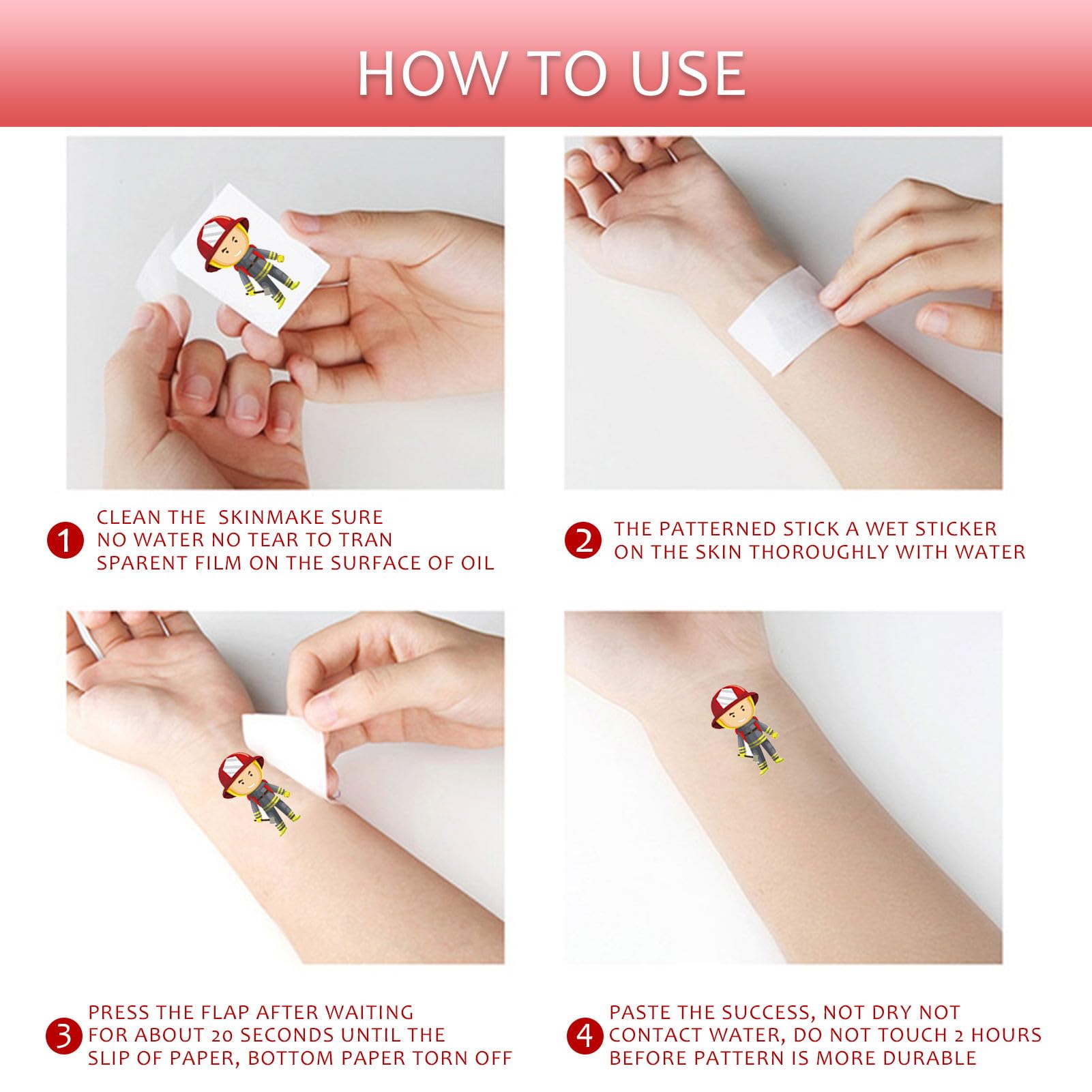 HOW TO USE

1 CLEAN THE SKINMAKE SURE NO WATER NO TEAR TO TRAN SPARENT FILM ON THE SURFACE OF OIL

2 THE PATTERNED STICK A WET STICKER ON THE SKIN THOROUGHLY WITH WATER

3 PRESS THE FLAP AFTER WAITING FOR ABOUT 20 SECONDS UNTIL THE SLIP OF PAPER, BOTTOM PAPER TORN OFF

4 PASTE THE SUCCESS, NOT DRY NOT CONTACT WATER, DO NOT TOUCH 2 HOURS BEFORE PATTERN IS MORE DURABLE