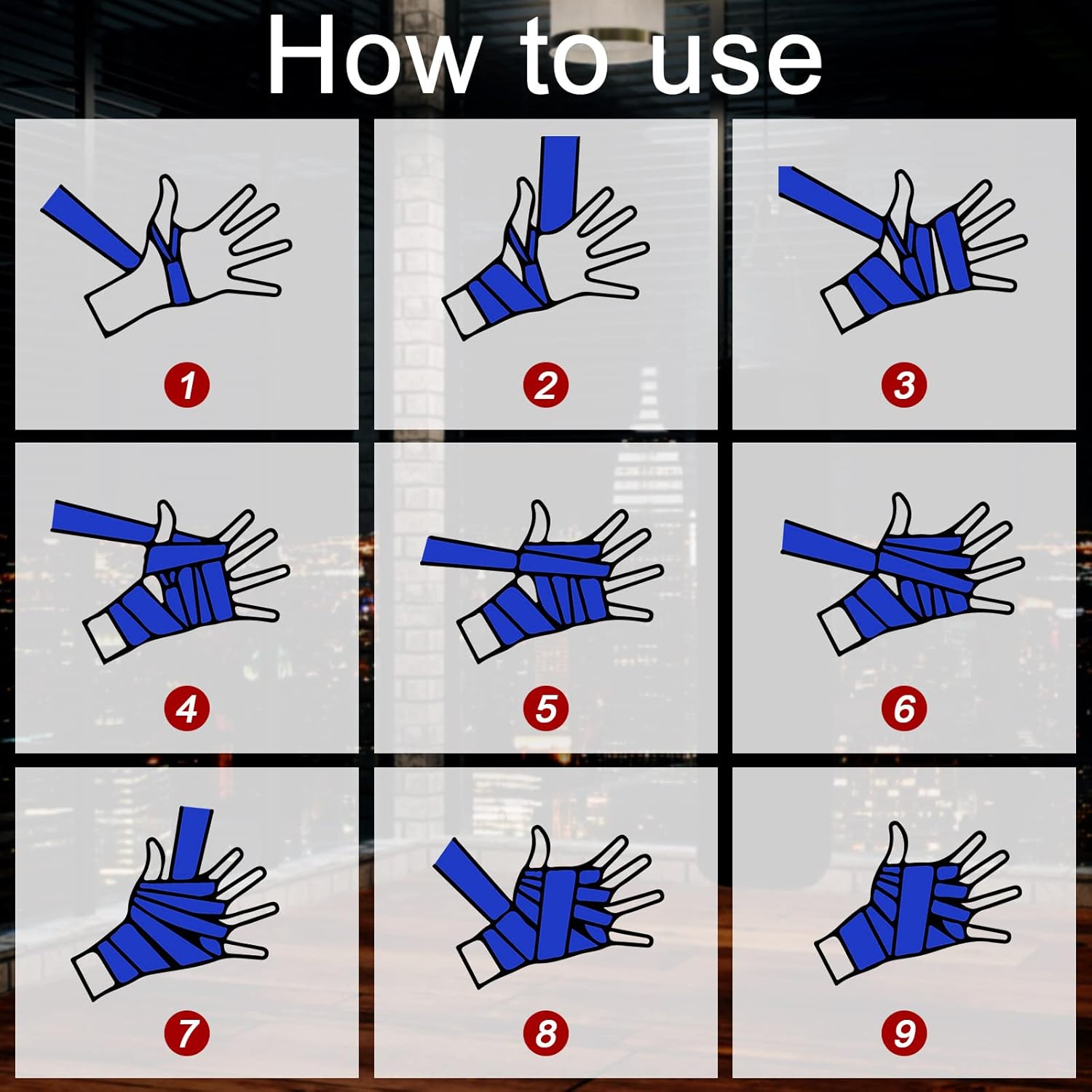 How to use

1

2

3

4

5

6

7

8

9