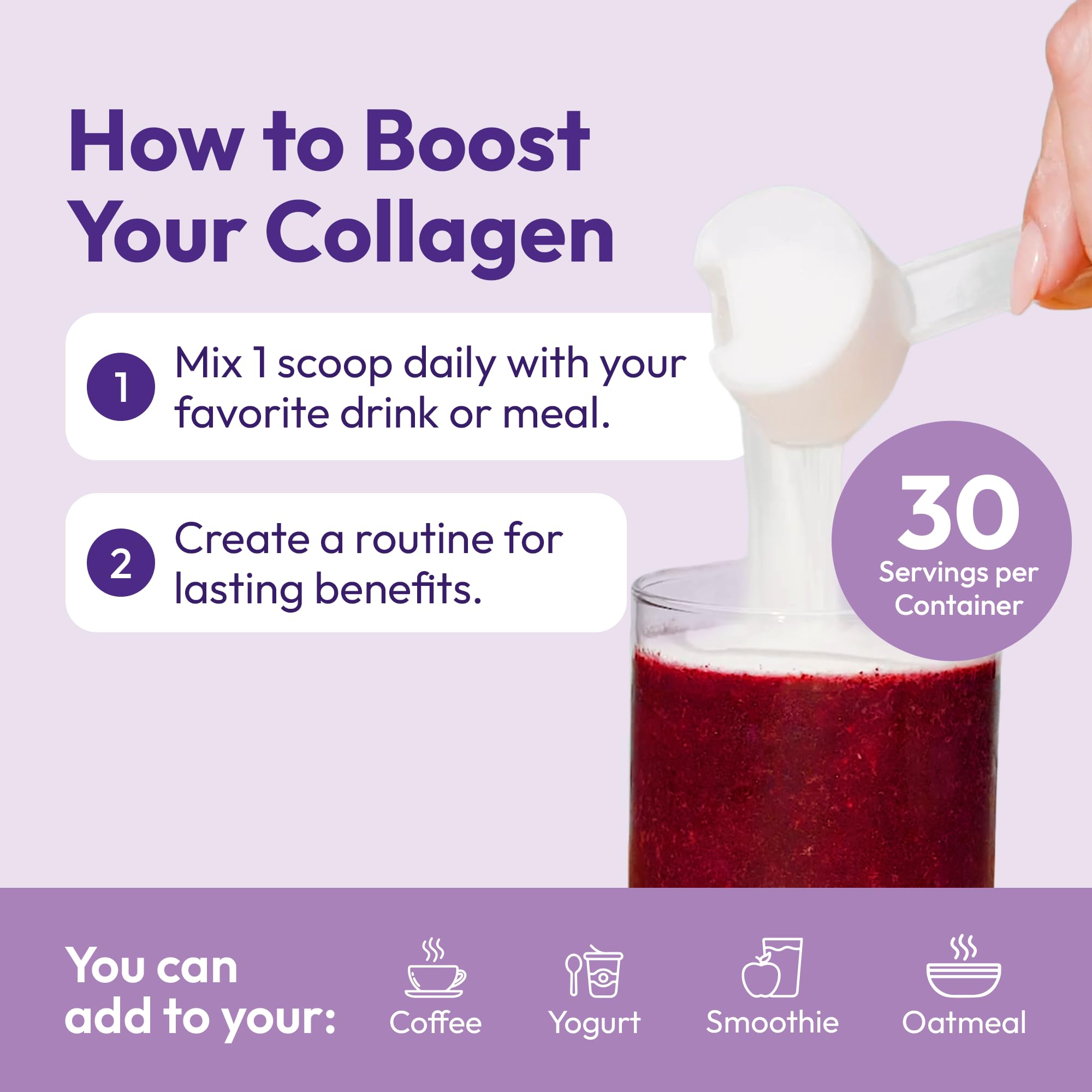 How to Boost Your Collagen

1 Mix 1 scoop daily with your favorite drink or meal.

2 Create a routine for lasting benefits.

30 Servings per Container

You can add to your:

Coffee

Yogurt

Smoothie

Oatmeal