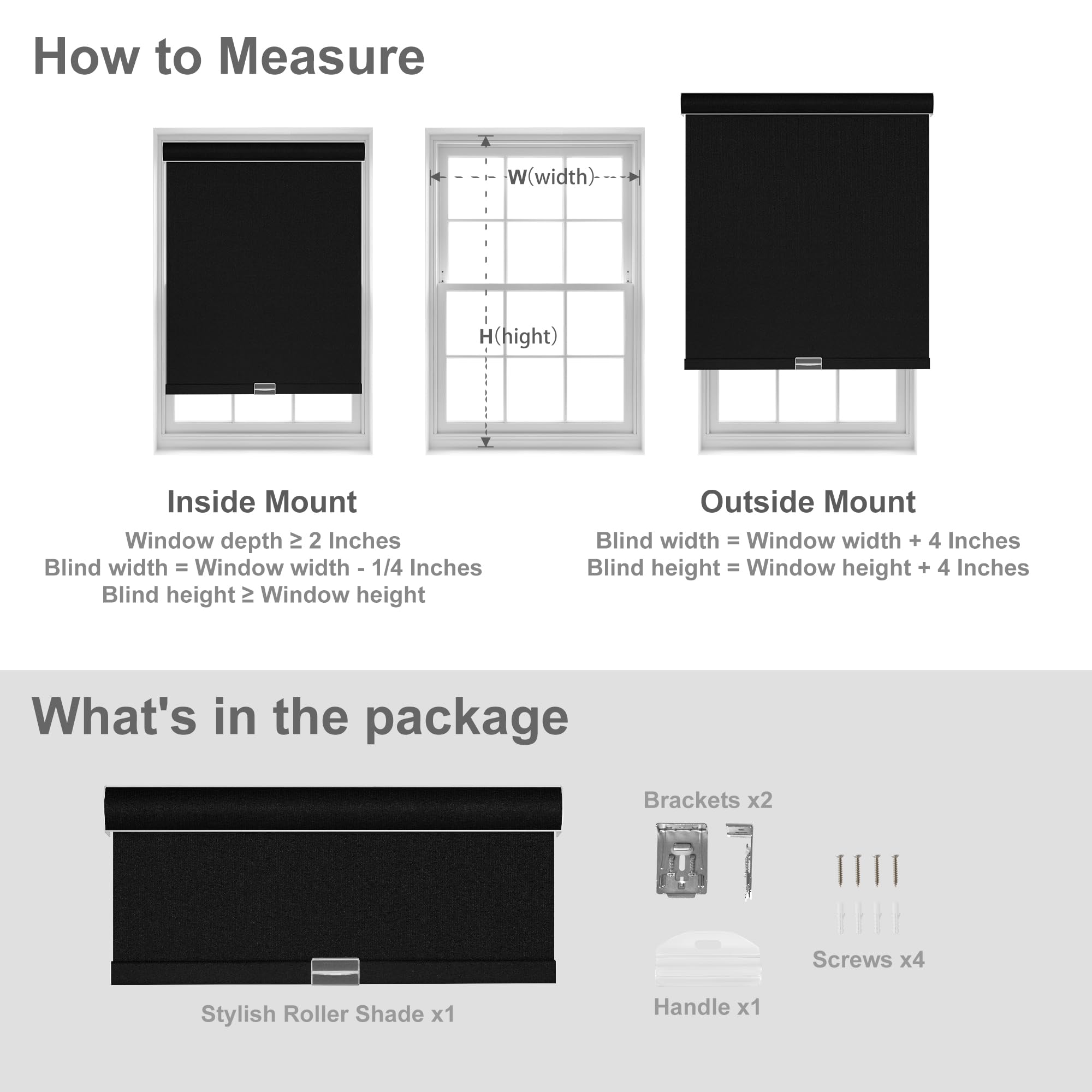 How to Measure

W(width)

H(hight)

Inside Mount

Window depth ≥ 2 Inches
Blind width = Window width - 1/4 Inches
Blind height ≥ Window height

Outside Mount

Blind width = Window width + 4 Inches
Blind height = Window height + 4 Inches

What's in the package

Stylish Roller Shade x1

Brackets x2

Handle x1

Screws x4