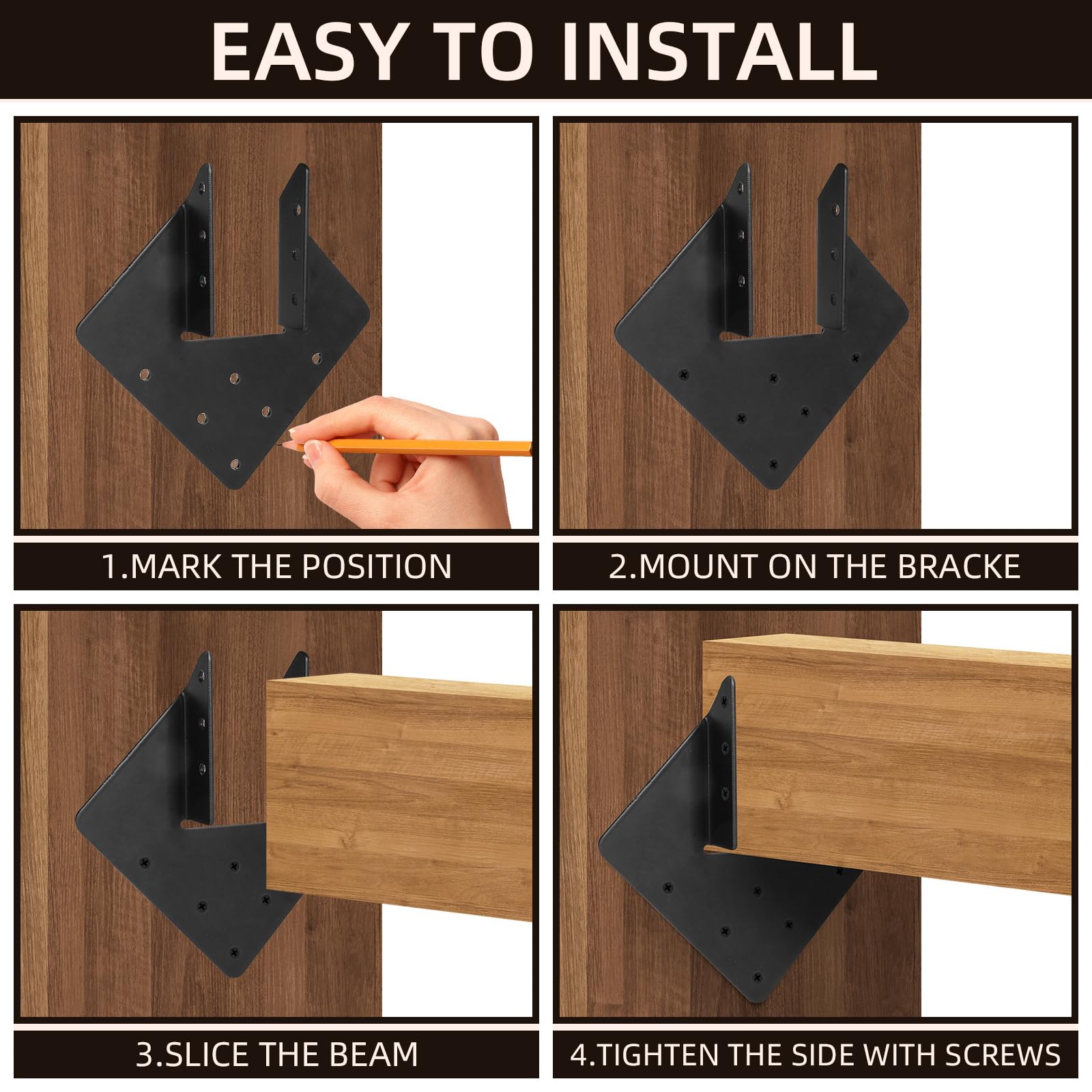 EASY TO INSTALL

1.MARK THE POSITION

2.MOUNT ON THE BRACKE

3.SLICE THE BEAM

4.TIGHTEN THE SIDE WITH SCREWS