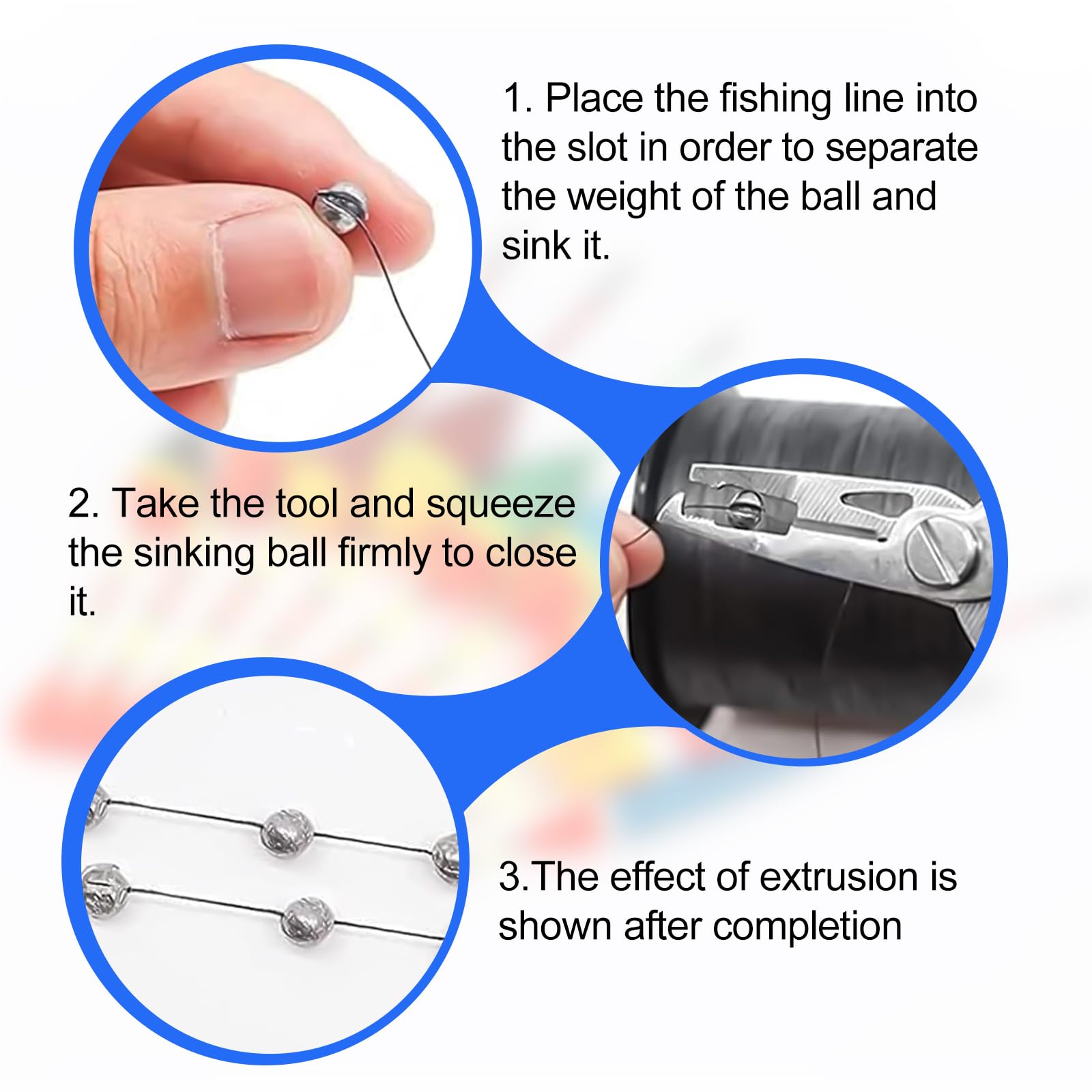 1. Place the fishing line into the slot in order to separate the weight of the ball and sink it.

2. Take the tool and squeeze the sinking ball firmly to close it.

3.The effect of extrusion is shown after completion