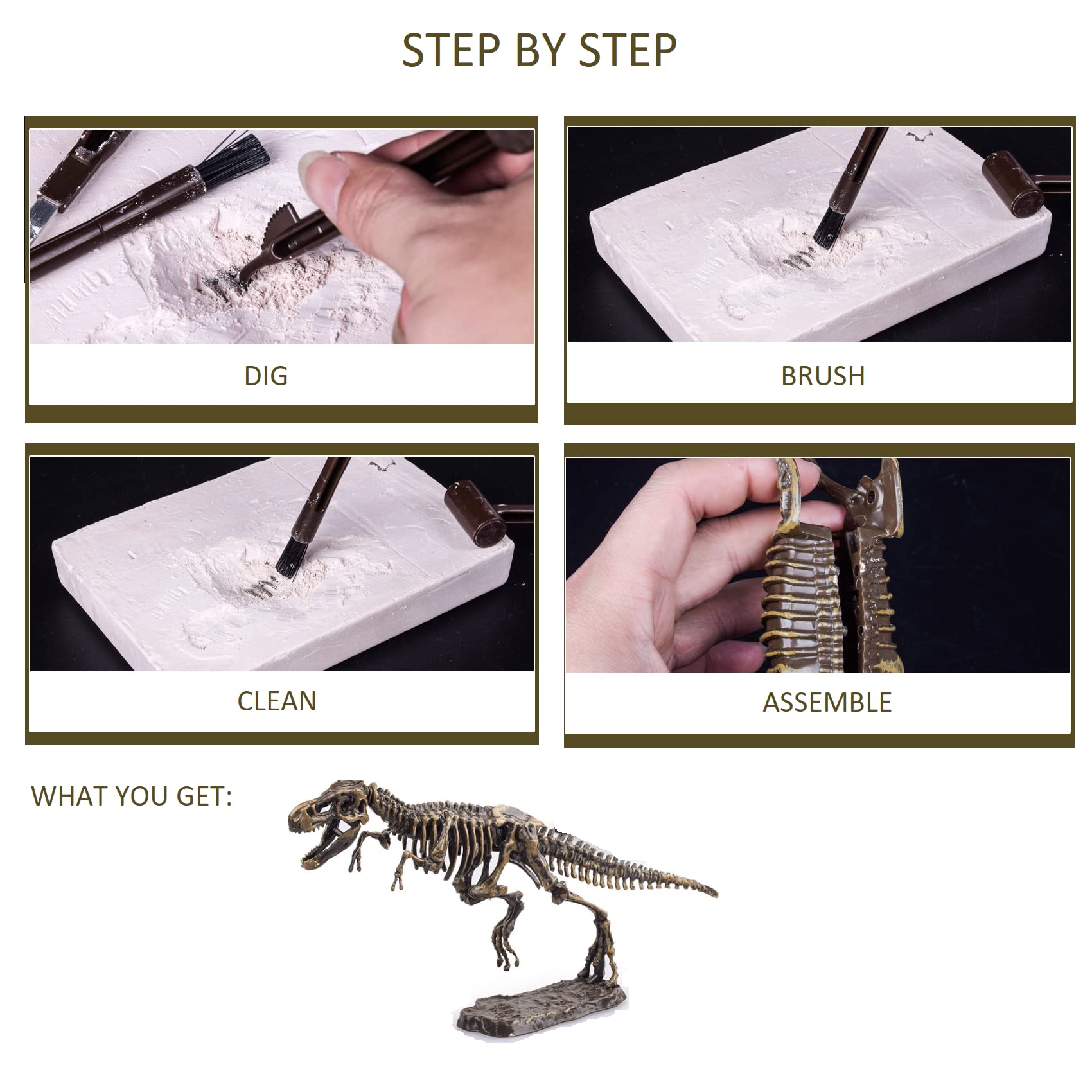 STEP BY STEP

DIG

BRUSH

CLEAN

ASSEMBLE

WHAT YOU GET: