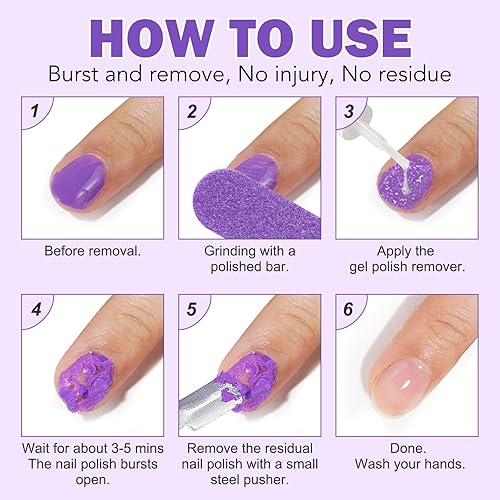 HOW TO USE

Burst and remove, No injury, No residue

1

Before removal.

2

Grinding with a polished bar.

3

Apply the gel polish remover.

4

Wait for about 3-5 mins The nail polish bursts open.

5

Remove the residual nail polish with a small steel pusher.

6

Done. Wash your hands.