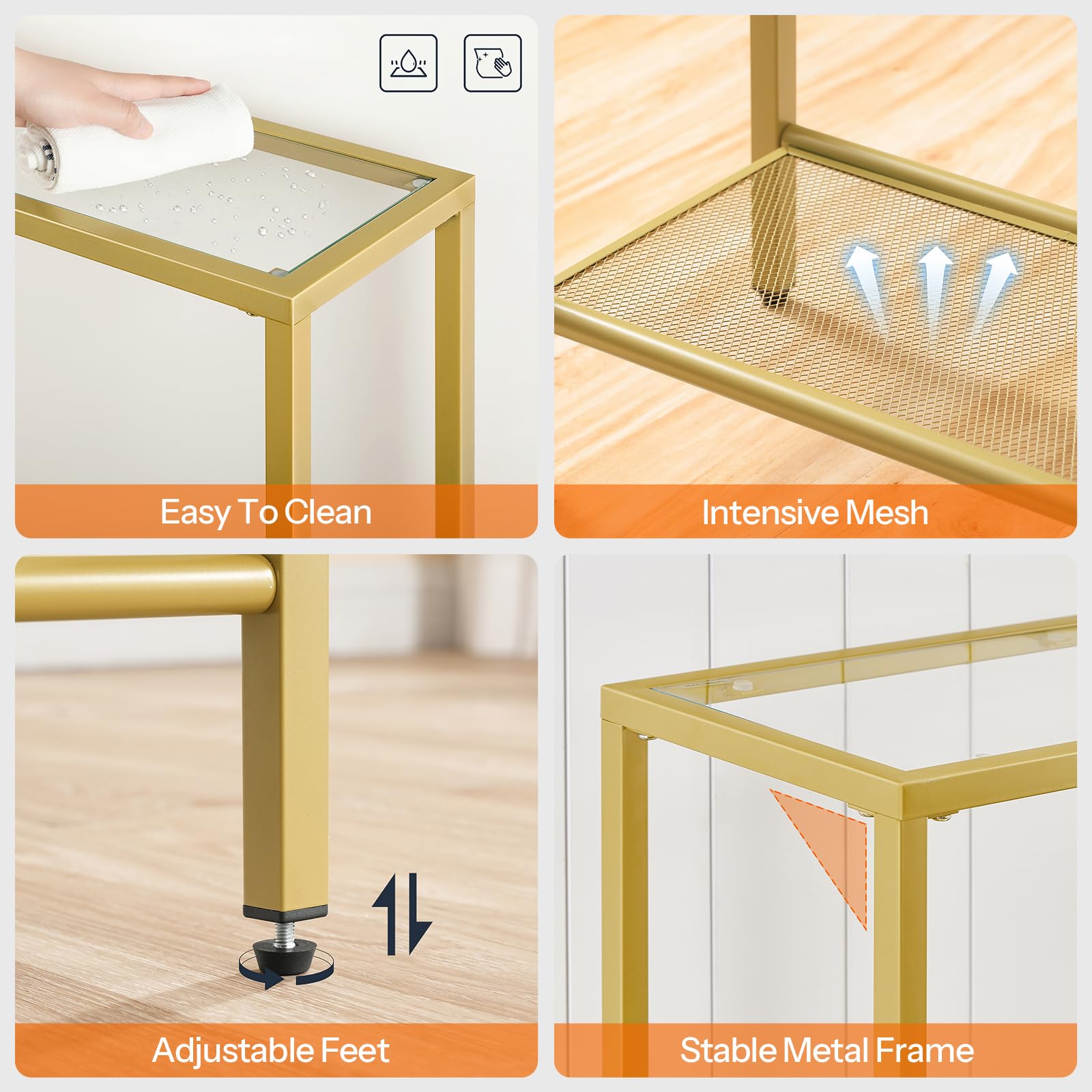 Easy To Clean

Intensive Mesh

Adjustable Feet

Stable Metal Frame