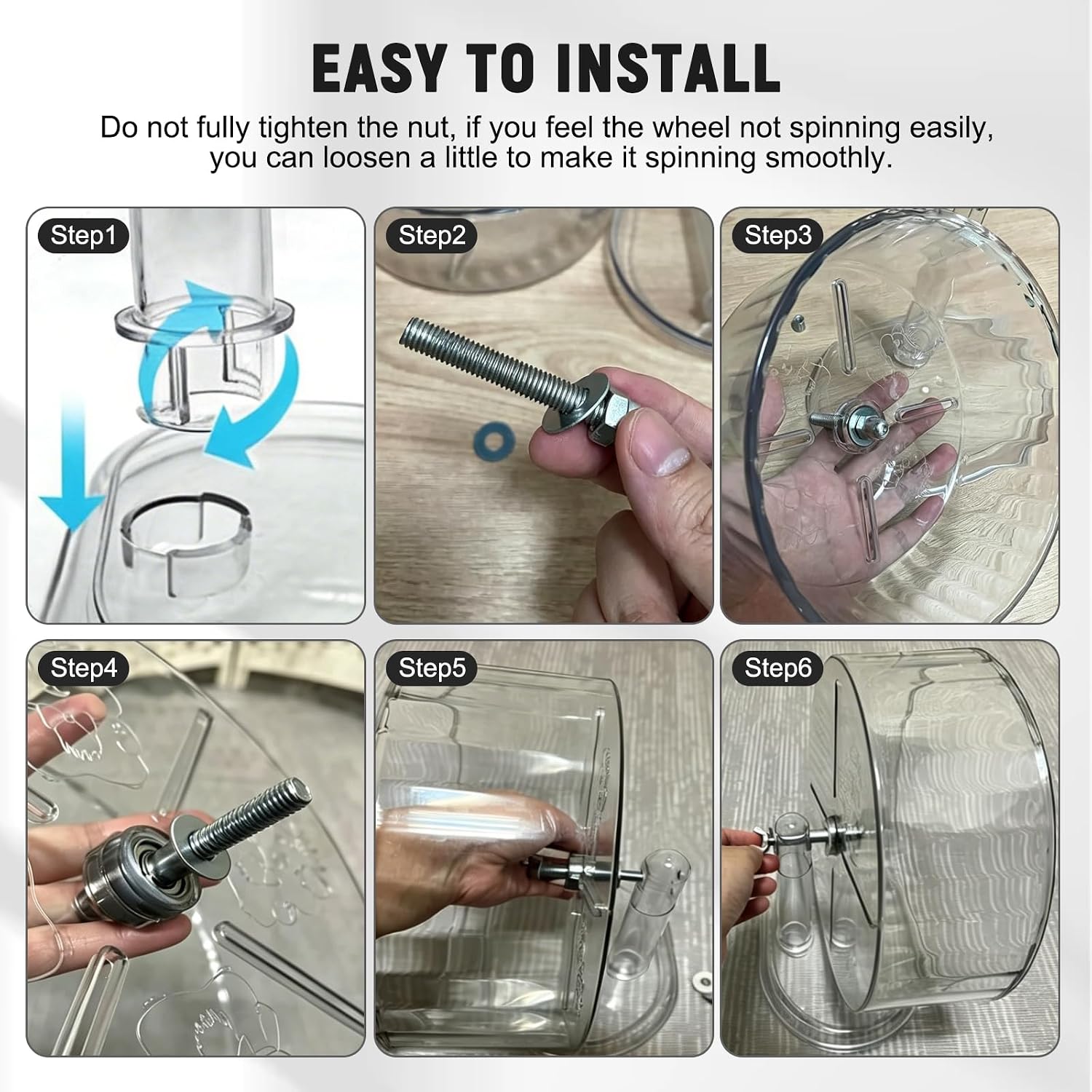 EASY TO INSTALL

Do not fully tighten the nut, if you feel the wheel not spinning easily, you can loosen a little to make it spinning smoothly.

Step1

Step2

Step3

Step4

Step5

Step6