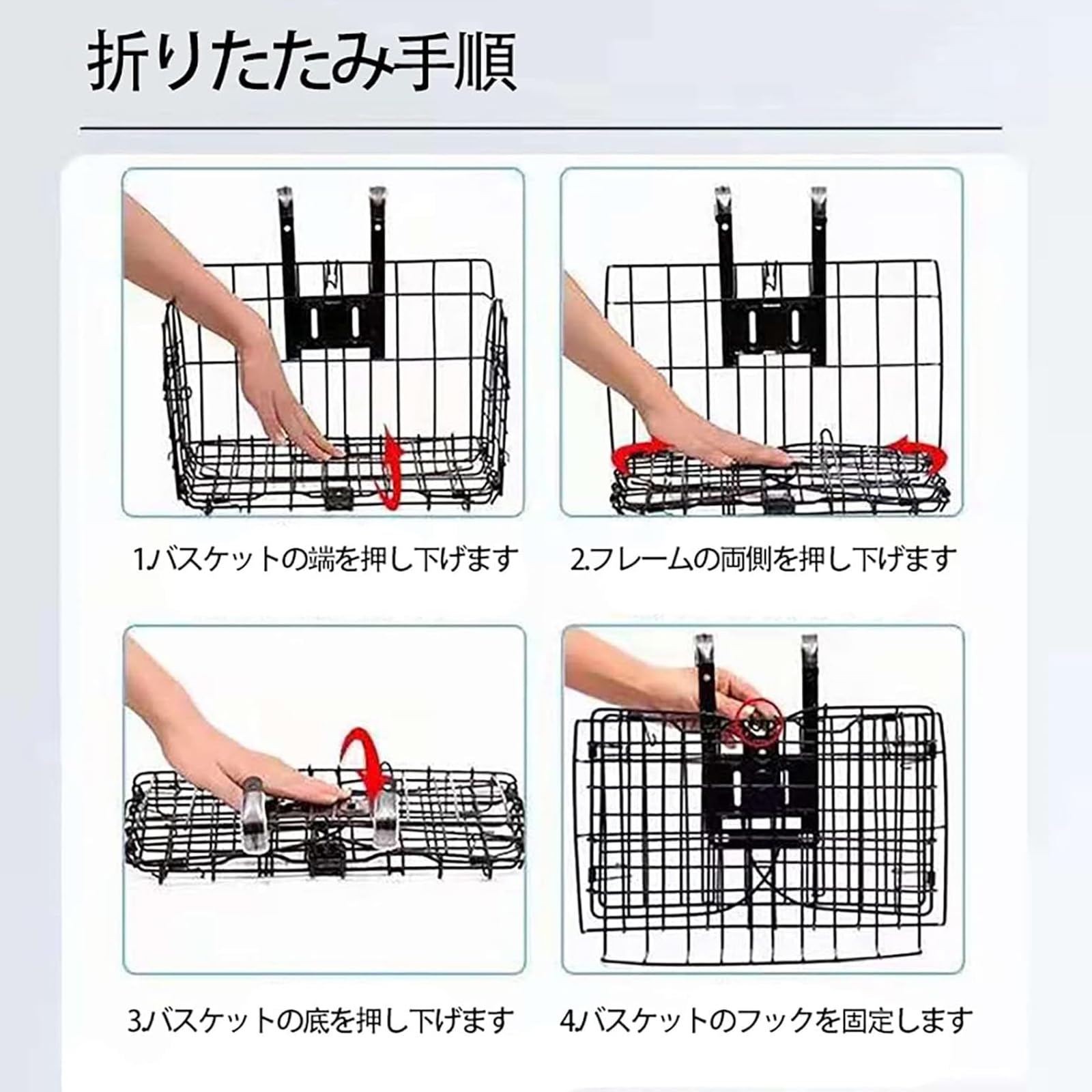 折りたたみ手順

1.バスケットの端を押し下げます

2.フレームの両側を押し下げます

3.バスケットの底を押し下げます

4.バスケットのフックを固定します