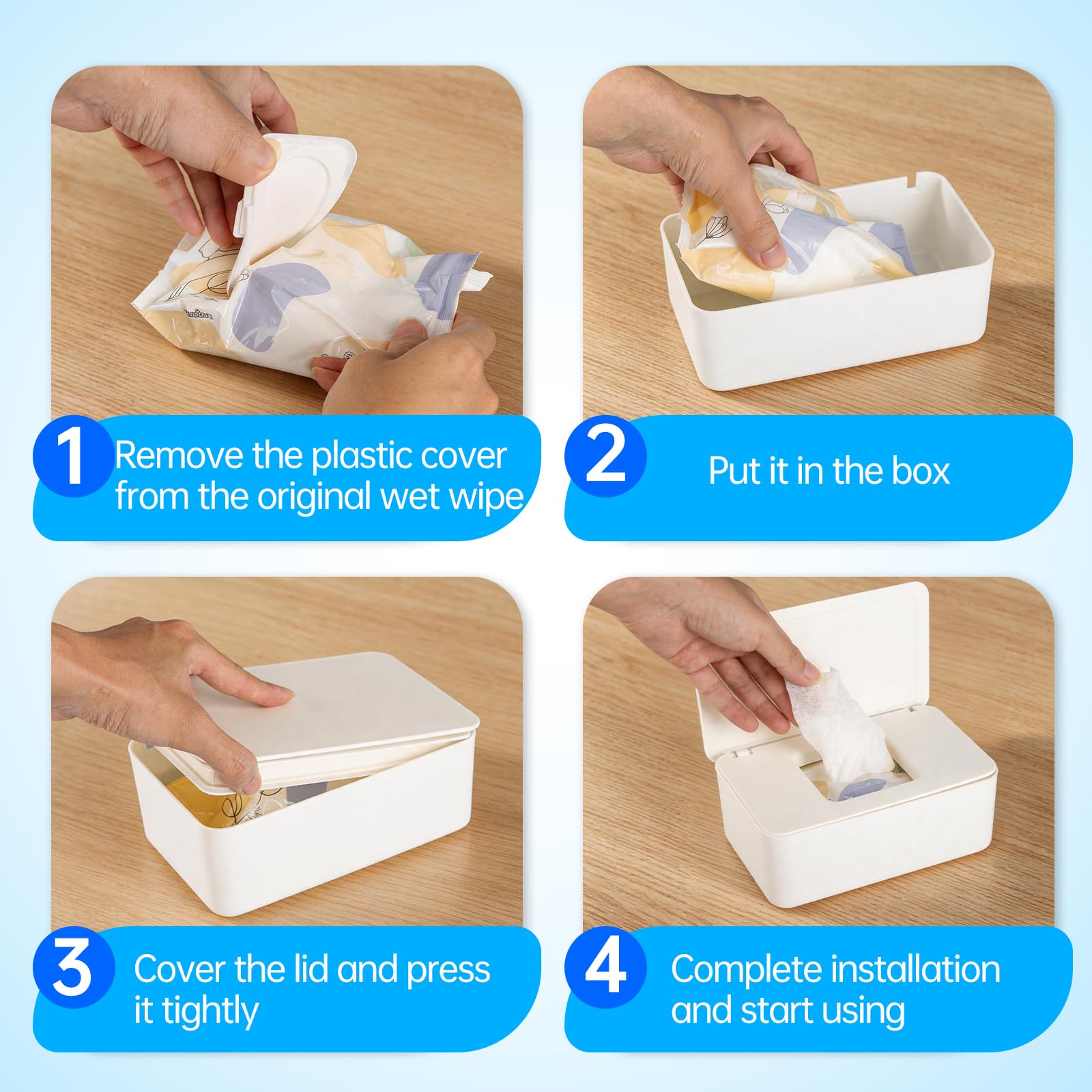 1 Remove the plastic cover from the original wet wipe

2 Put it in the box

3 Cover the lid and press it tightly

4 Complete installation and start using