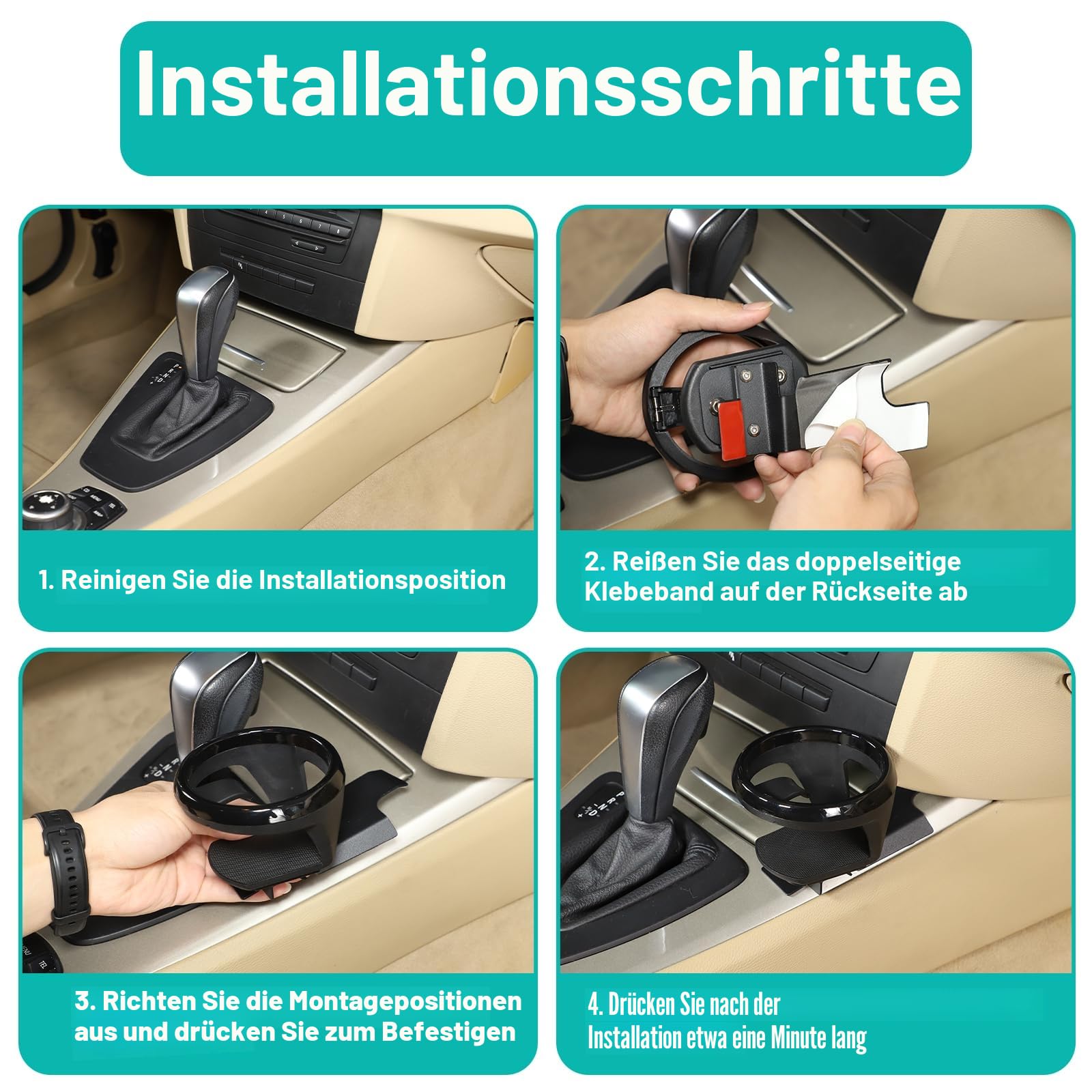 Installationsschritte

1. Reinigen Sie die Installationsposition

2. Reißen Sie das doppelseitige Klebeband auf der Rückseite ab

3. Richten Sie die Montagepositionen aus und drücken Sie zum Befestigen

4. Drücken Sie nach der Installation etwa eine Minute lang