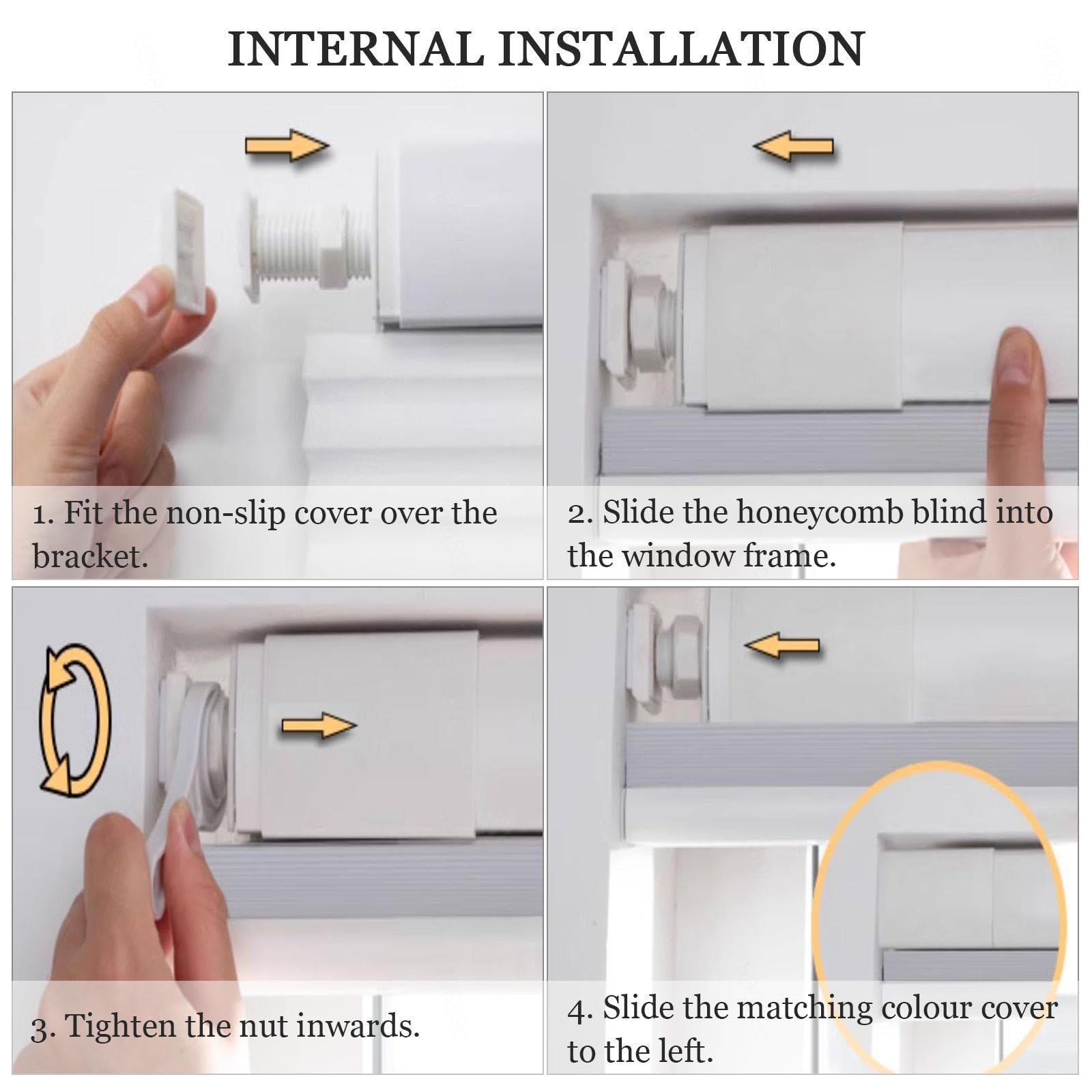 INTERNAL INSTALLATION

1. Fit the non-slip cover over the bracket.

2. Slide the honeycomb blind into the window frame.

3. Tighten the nut inwards.

4. Slide the matching colour cover to the left.