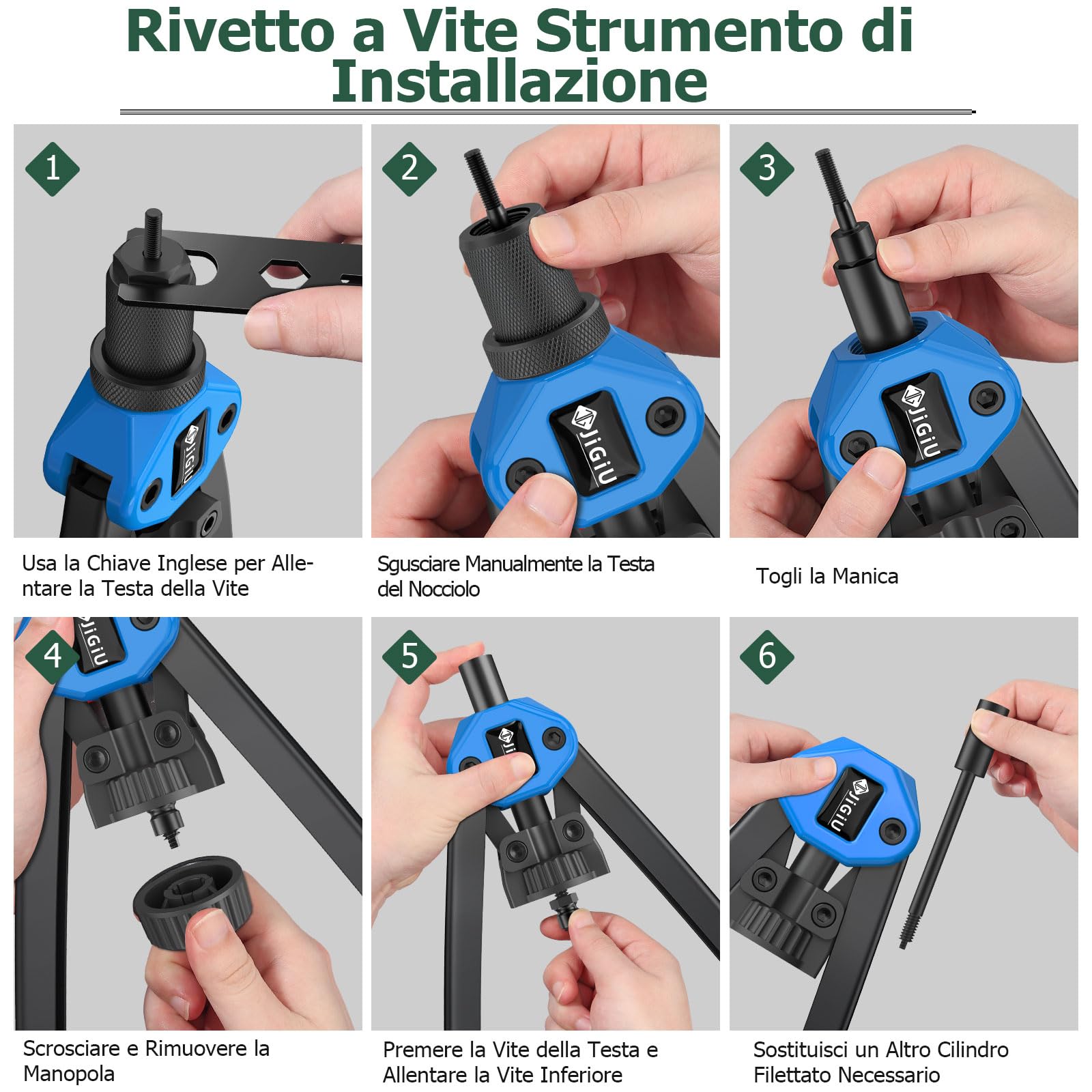 Rivetto a Vite Strumento di Installazione

1

JiGiU

Usa la Chiave Inglese per Allentare la Testa della Vite

2

JiGiU

Sgusciare Manualmente la Testa del Nocciolo

3

JiGiU

Togli la Manica

4

JiGiU

Scrosciare e Rimuovere la Manopola

5

Premere la Vite della Testa e Allentare la Vite Inferiore

6

JiGiU

Sostituisci un Altro Cilindro Filettato Necessario