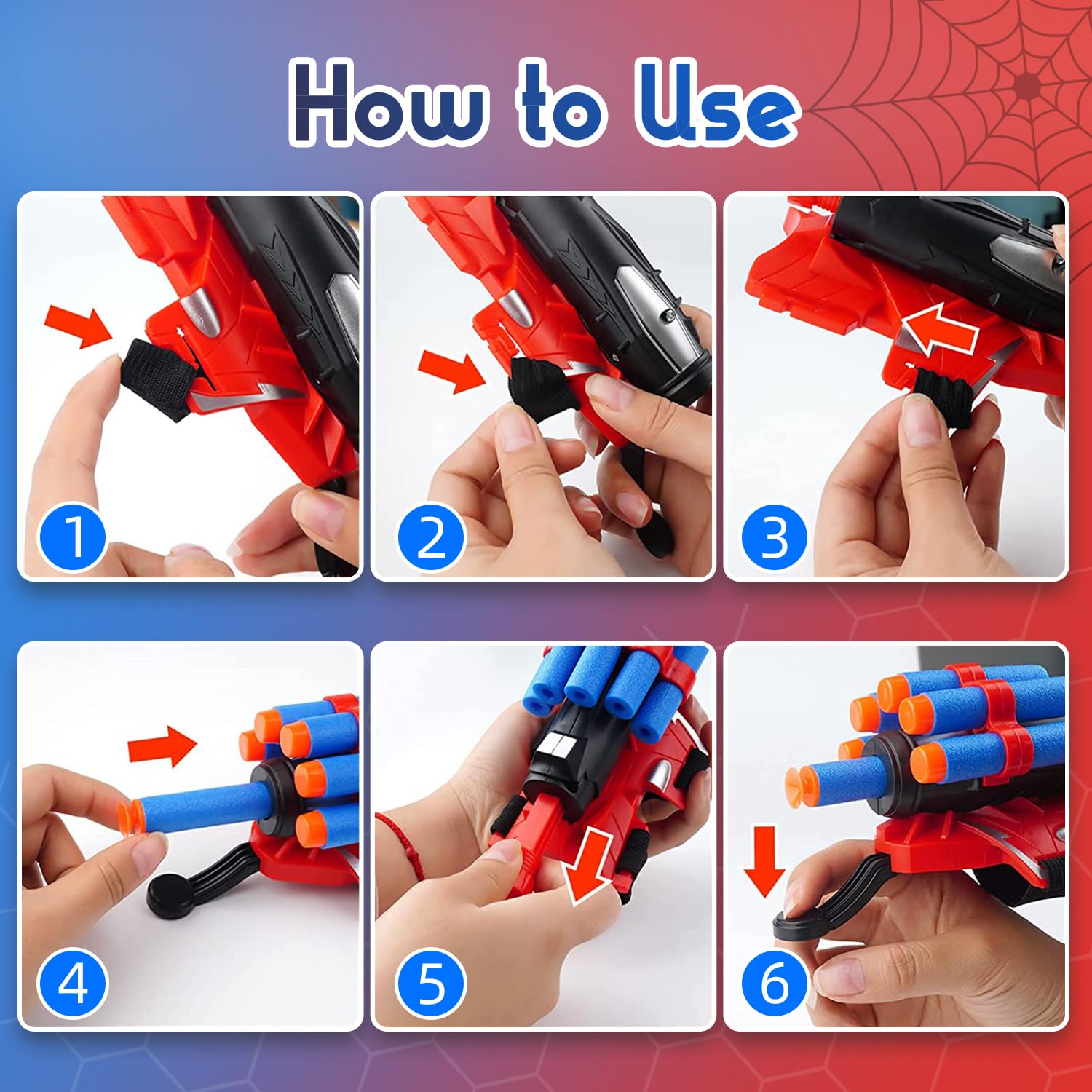 How to Use

1

2

3

4

5

6