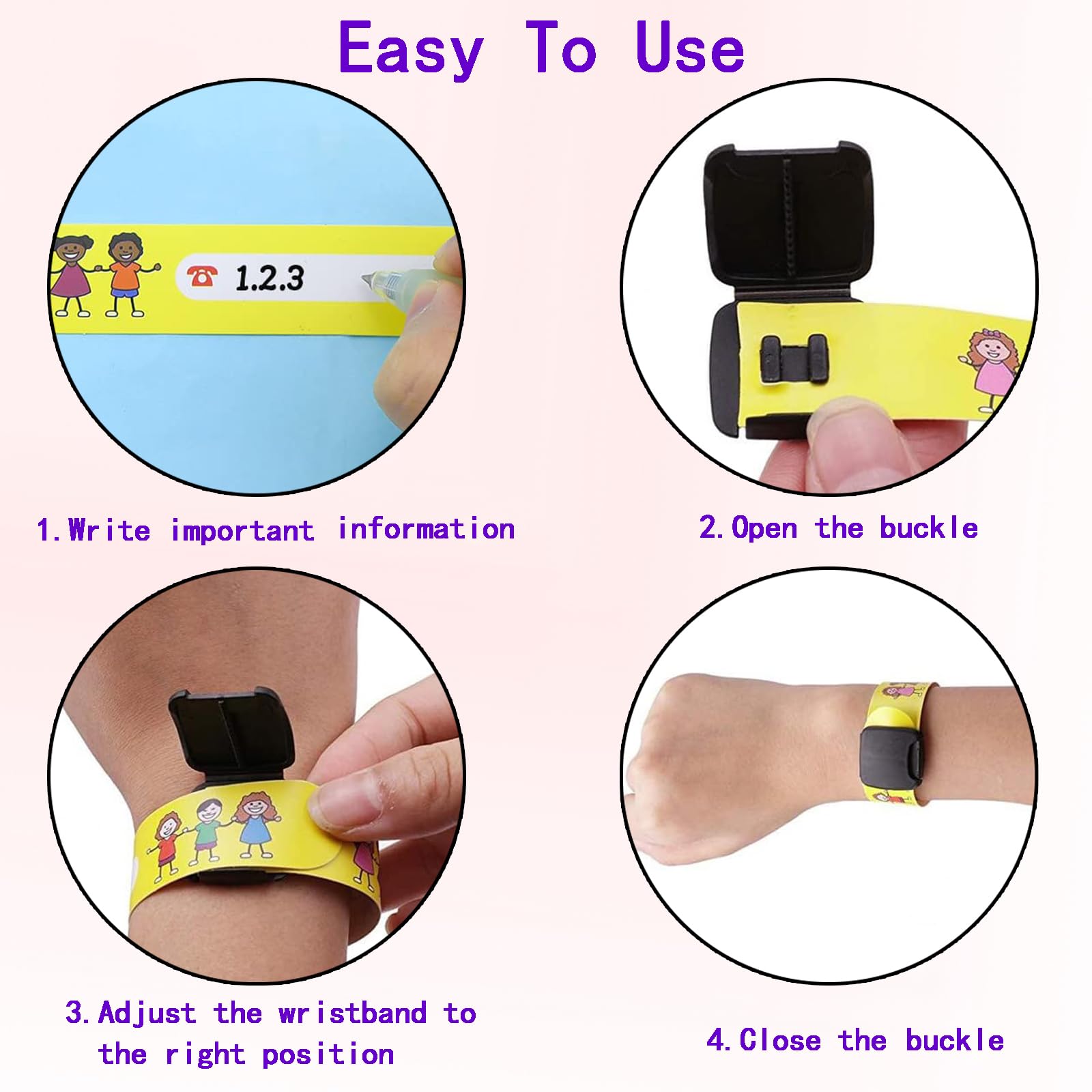 Easy To Use

1.2.3

1.Write important information

2.Open the buckle

3.Adjust the wristband to the right position

4.Close the buckle