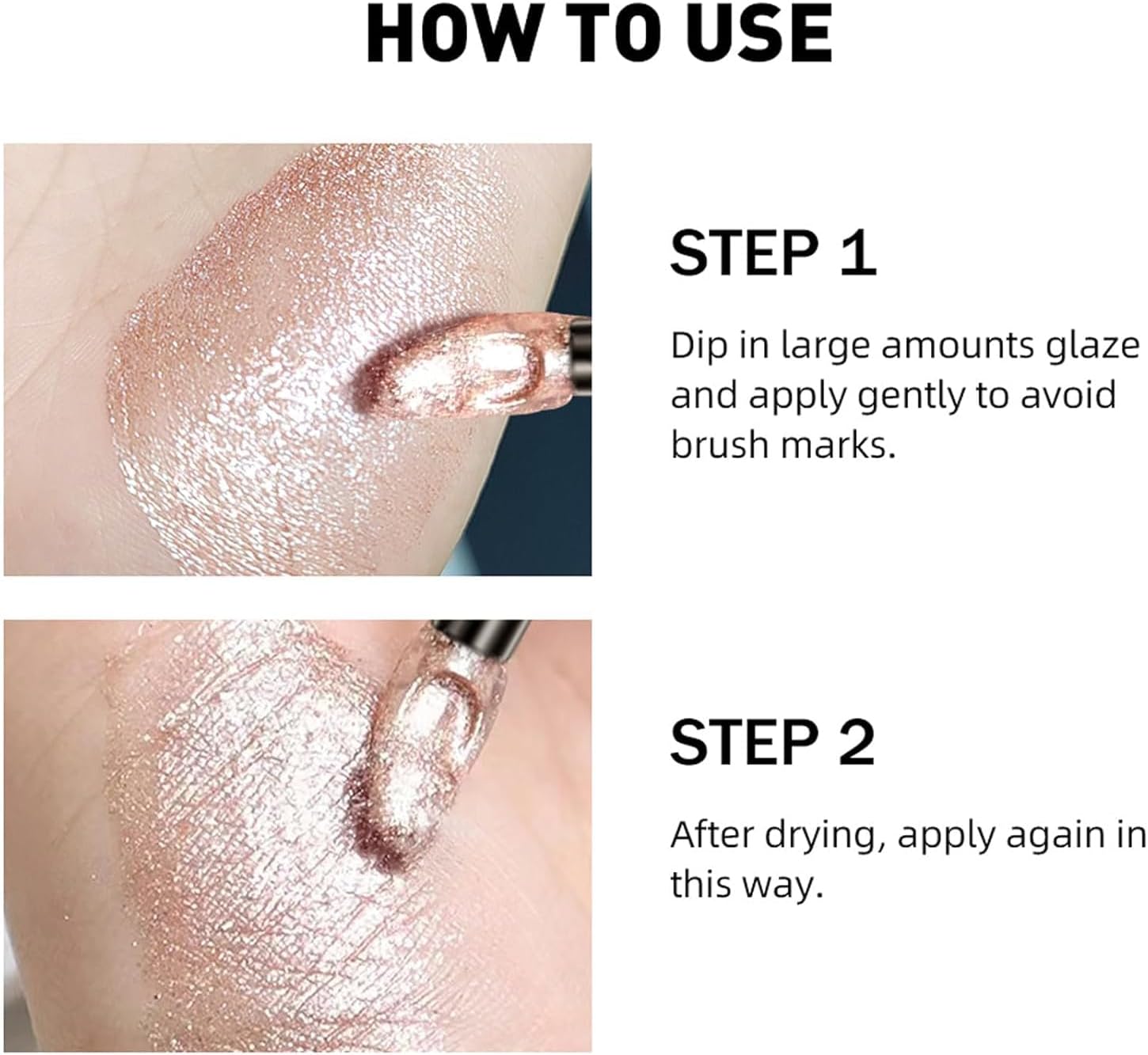 HOW TO USE

STEP 1

Dip in large amounts glaze and apply gently to avoid brush marks.

STEP 2

After drying, apply again in this way.