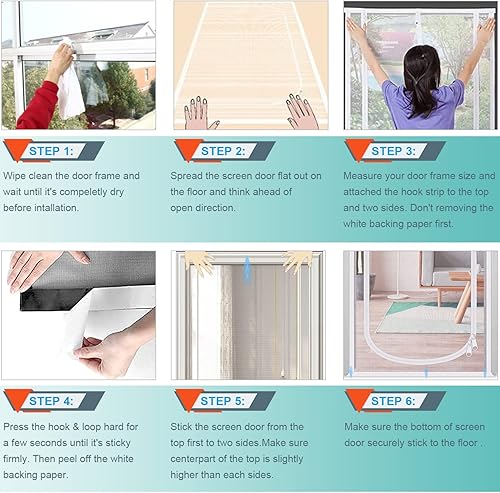 STEP 1:

Wipe clean the door frame and wait until it's compeletly dry before intallation.

STEP 2:

Spread the screen door flat out on the floor and think ahead of open direction.

STEP 3:

Measure your door frame size and attached the hook strip to the top and two sides. Don't removing the white backing paper first.

STEP 4:

Press the hook & loop hard for a few seconds until it's sticky firmly. Then peel off the white backing paper.

STEP 5:

Stick the screen door from the top first to two sides.Make sure centerpart of the top is slightly higher than each sides.

STEP 6:

Make sure the bottom of screen door securely stick to the floor ..