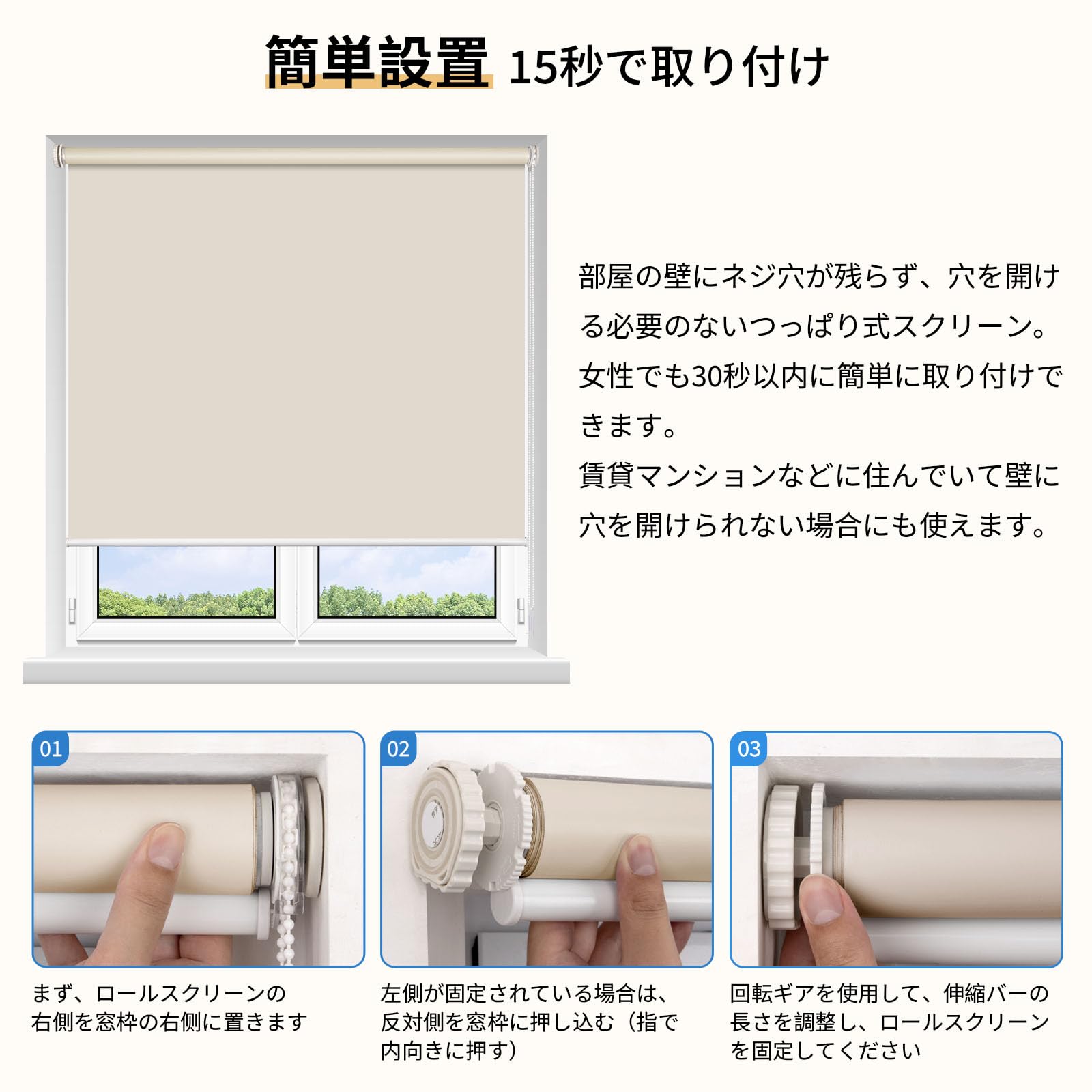 簡単設置 15秒で取り付け

部屋の壁にネジ穴が残らず、穴を開ける必要のないつっぱり式スクリーン。女性でも30秒以内に簡単に取り付けできます。
賃貸マンションなどに住んでいて壁に穴を開けられない場合にも使えます。

01

まず、ロールスクリーンの右側を窓枠の右側に置きます

02

左側が固定されている場合は、反対側を窓枠に押し込む（指で内向きに押す）

03

回転ギアを使用して、伸縮バーの長さを調整し、ロールスクリーンを固定してください