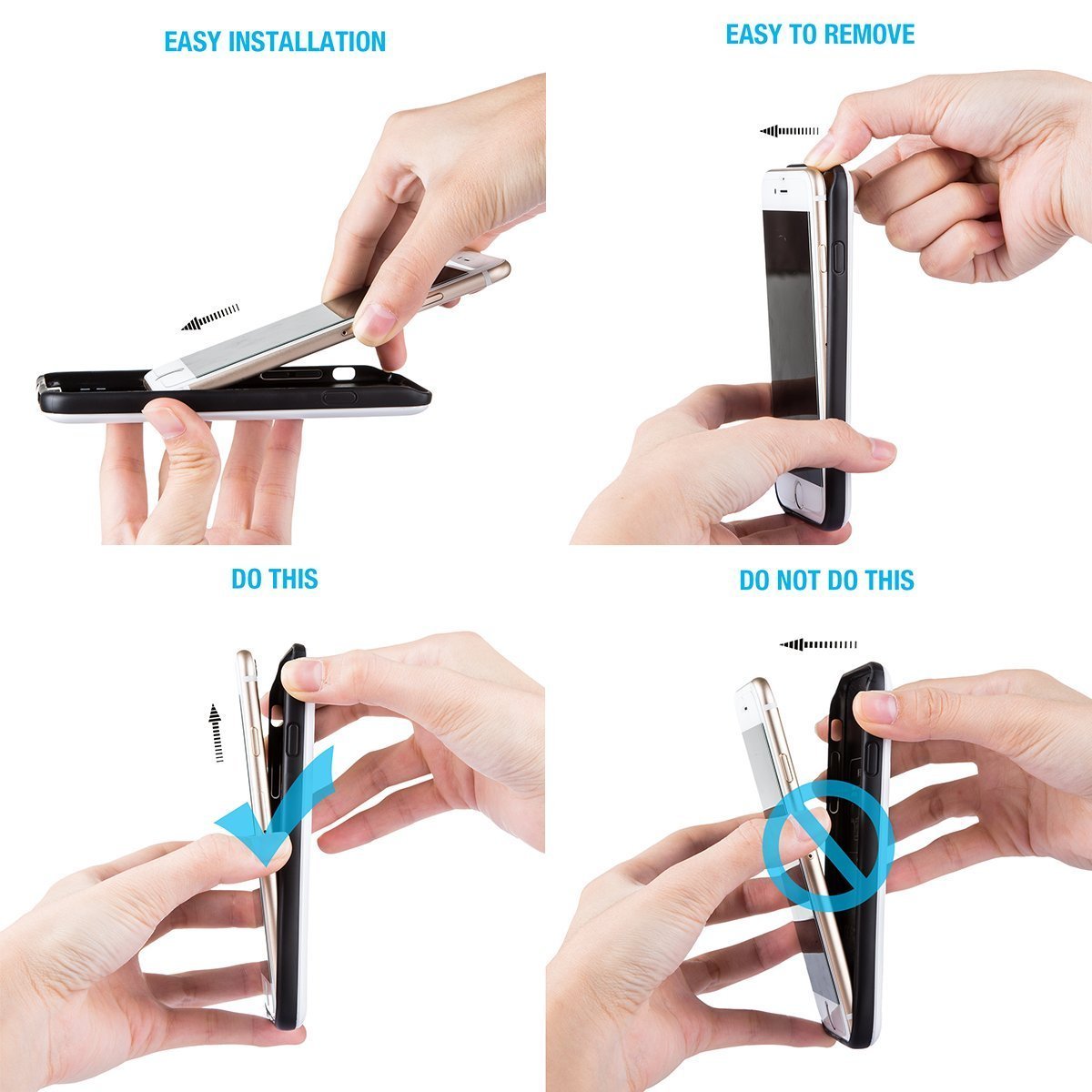 EASY INSTALLATION

EASY TO REMOVE

DO THIS

DO NOT DO THIS