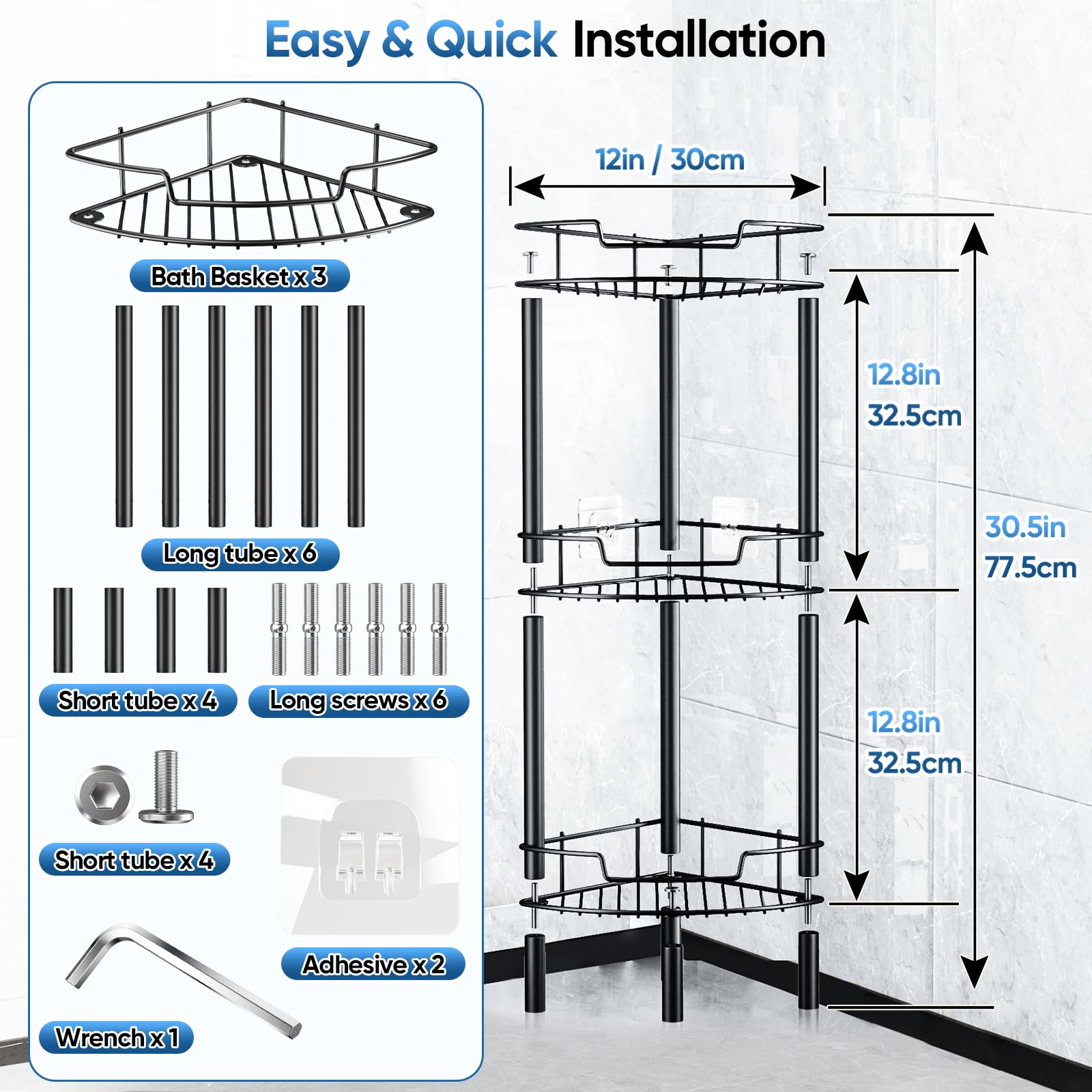 Easy & Quick Installation

Bath Basket x 3

Long tube x 6

Short tube x 4

Long screws x 6

Short tube x 4

Adhesive x 2

Wrench x 1

12in / 30cm

12.8in
32.5cm

30.5in
77.5cm

12.8in
32.5cm