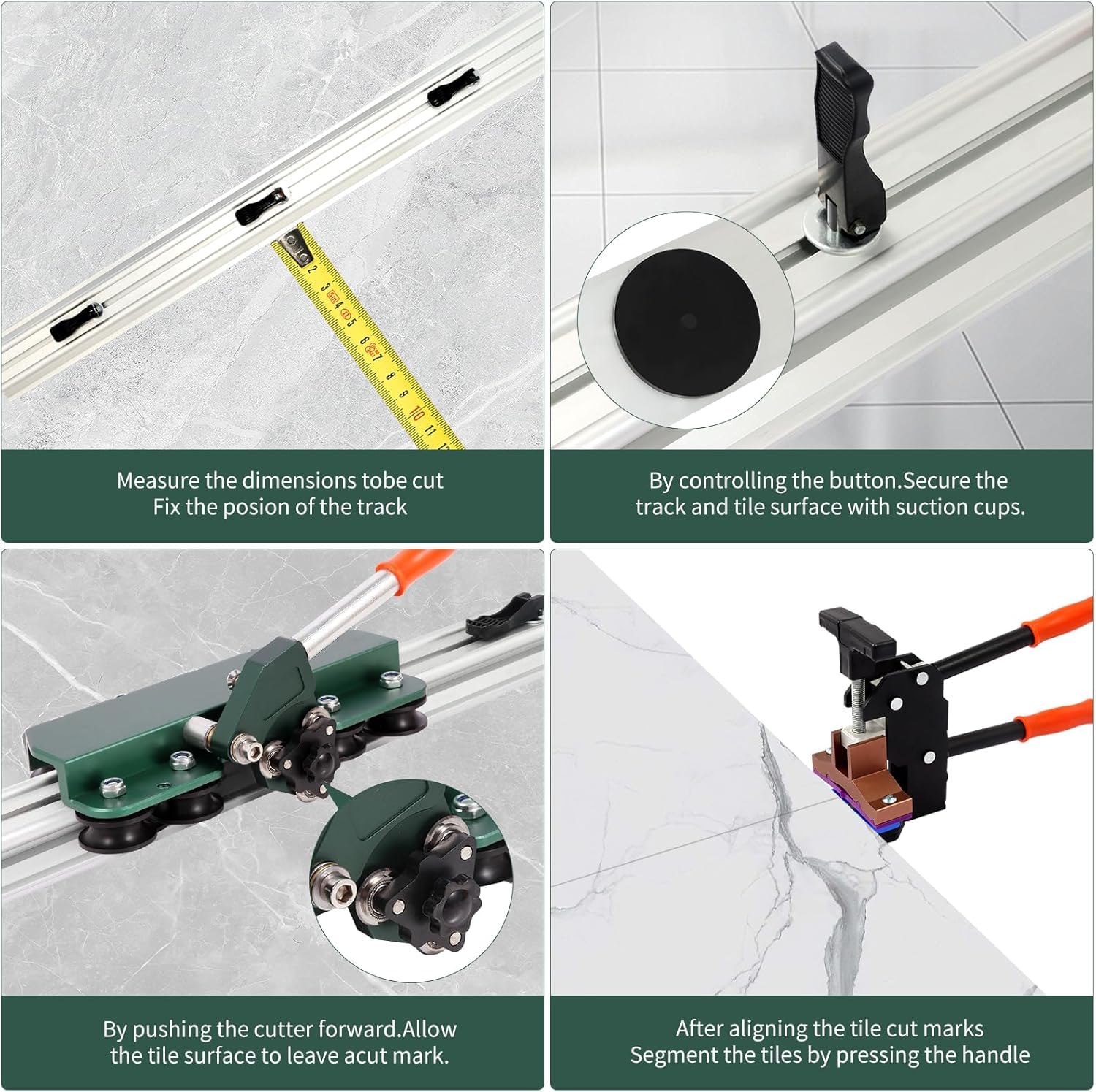 2
3
4
5
6
7
8
9
10
11

Measure the dimensions tobe cut
Fix the posion of the track

By controlling the button.Secure the track and tile surface with suction cups.

By pushing the cutter forward.Allow the tile surface to leave acut mark.

After aligning the tile cut marks
Segment the tiles by pressing the handle