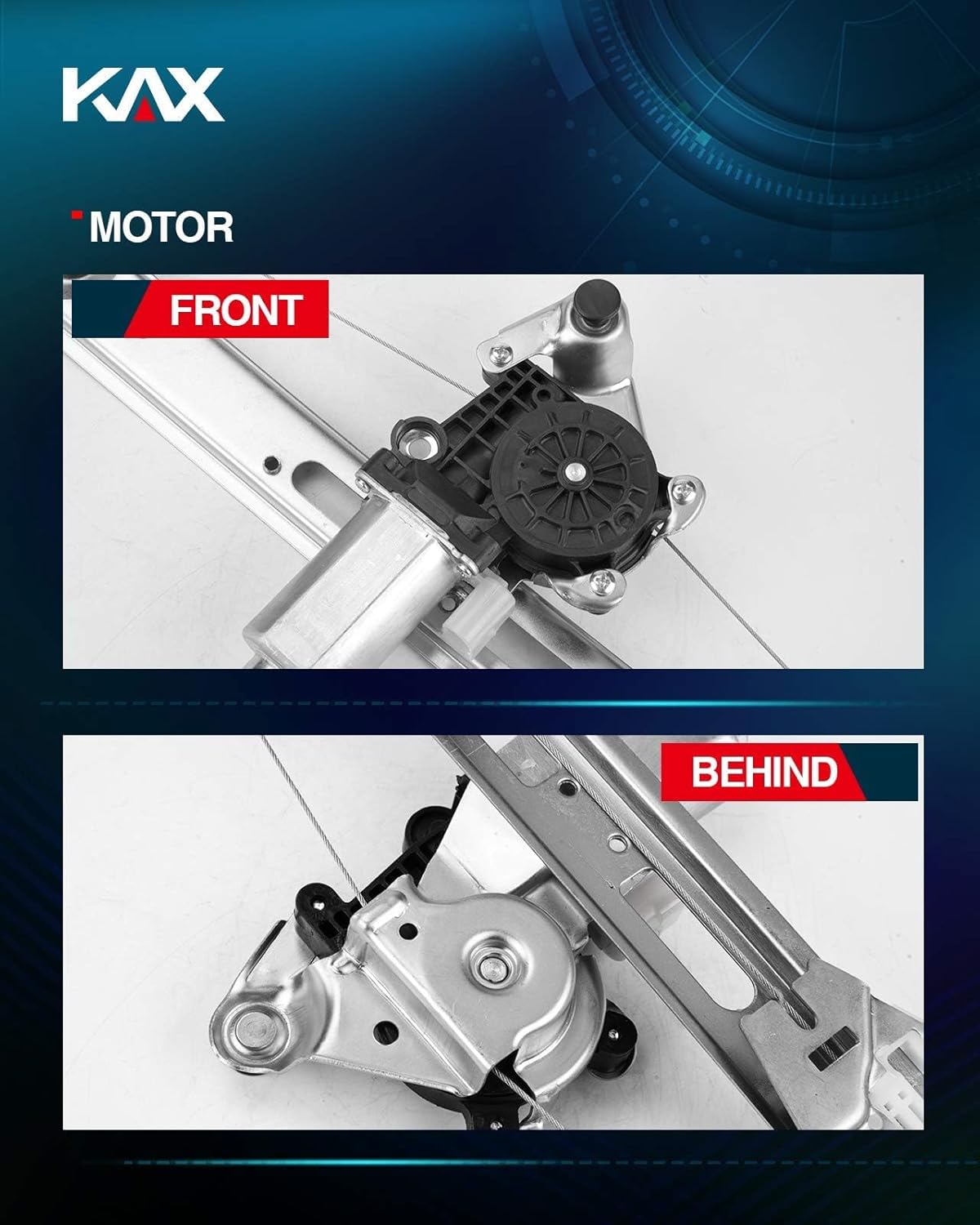 KAX

MOTOR

FRONT

BEHIND