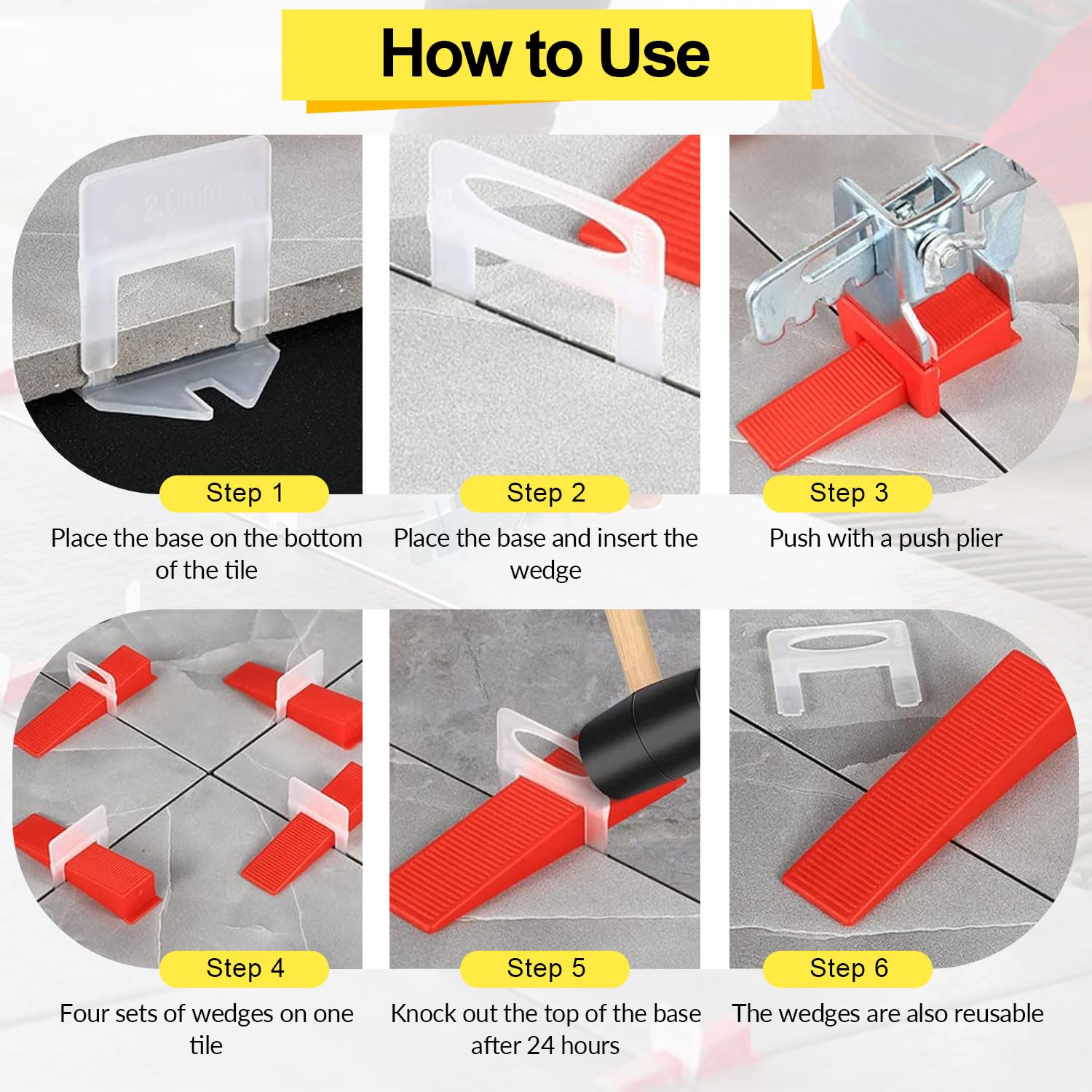 How to Use

2.0mm

Step 1

Place the base on the bottom of the tile

Step 2

Place the base and insert the wedge

Step 3

Push with a push plier

Step 4

Four sets of wedges on one tile

Step 5

Knock out the top of the base after 24 hours

Step 6

The wedges are also reusable