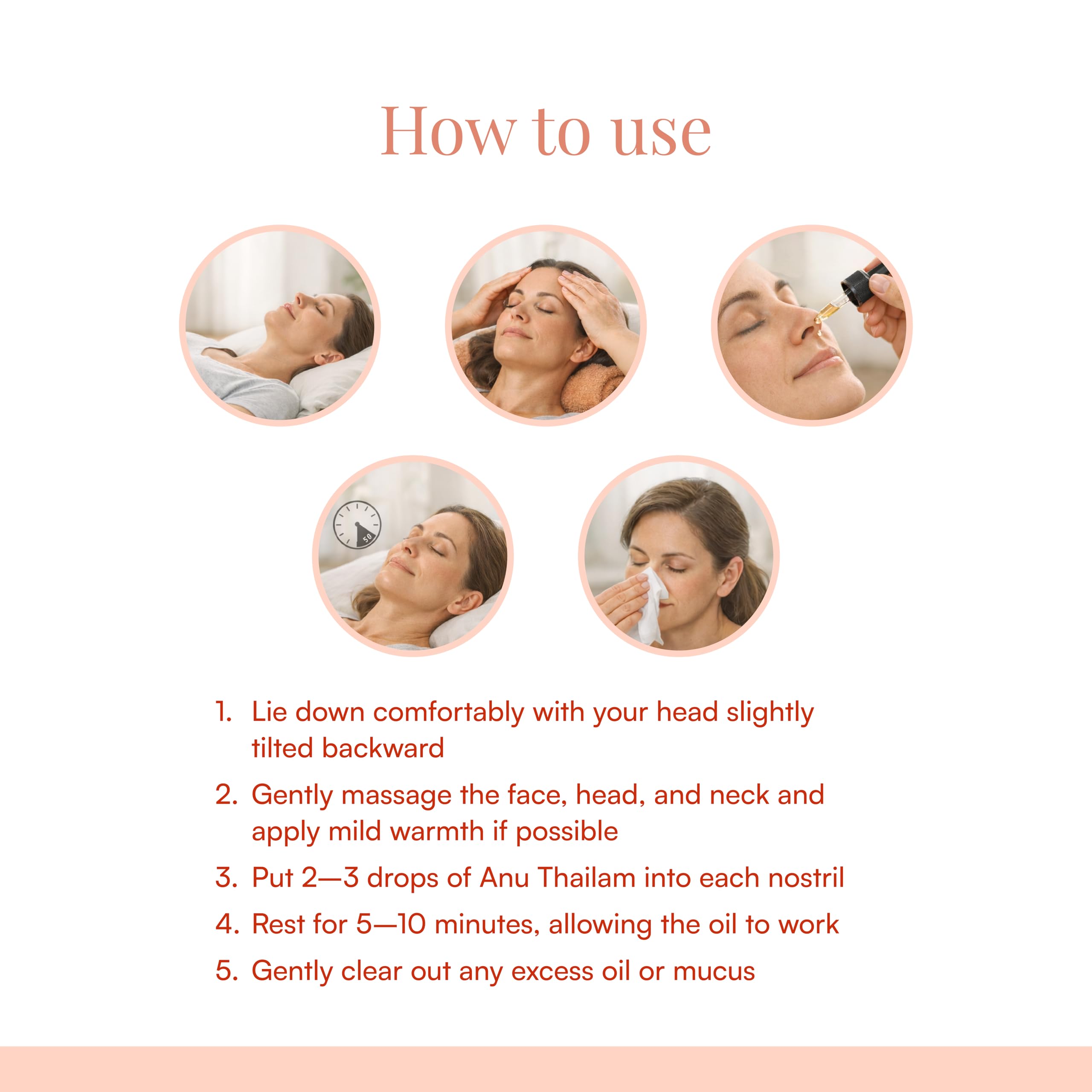 How to use

50

1. Lie down comfortably with your head slightly tilted backward
2. Gently massage the face, head, and neck and apply mild warmth if possible
3. Put 2—3 drops of Anu Thailam into each nostril
4. Rest for 5—10 minutes, allowing the oil to work
5. Gently clear out any excess oil or mucus