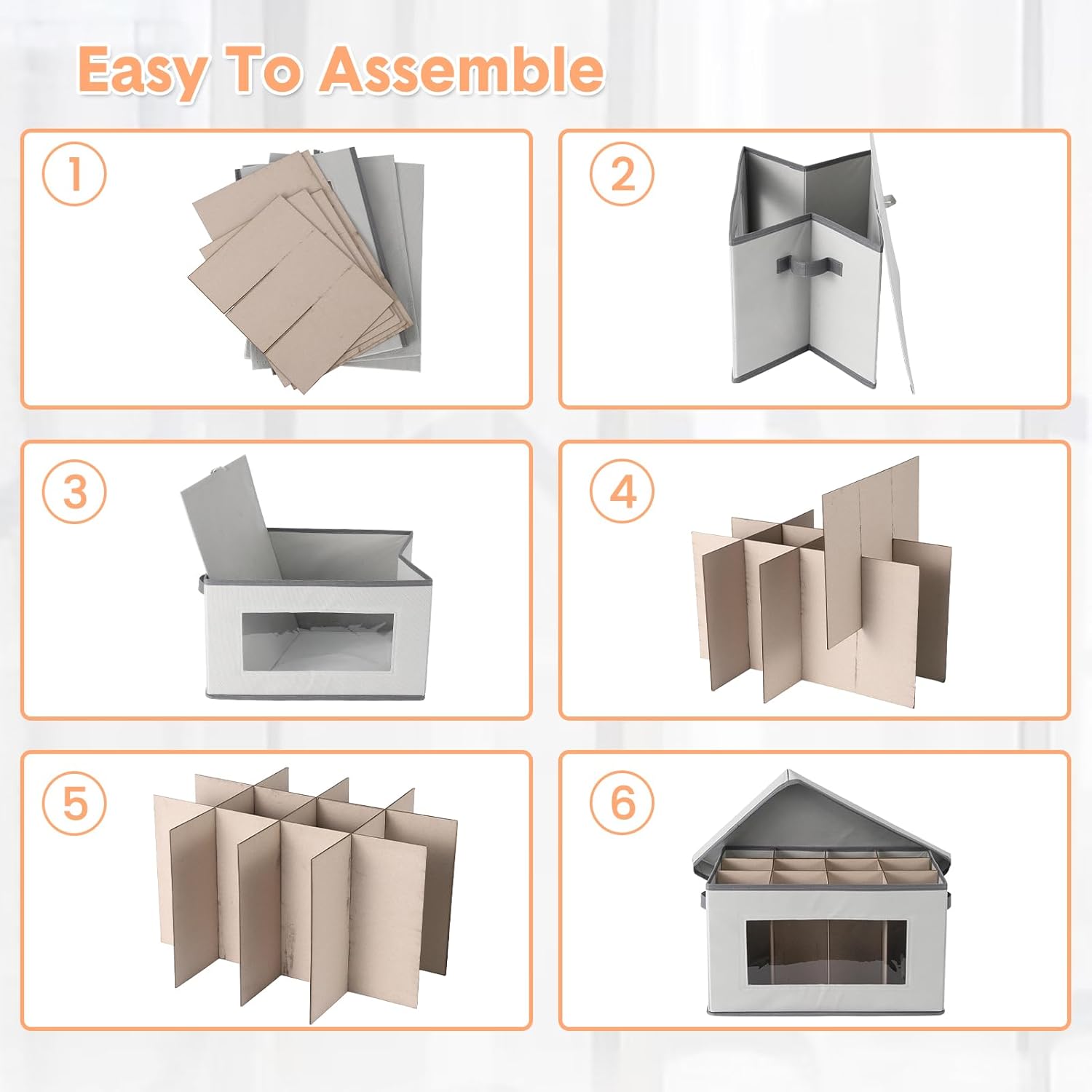 Easy To Assemble

1

2

3

4

5

6