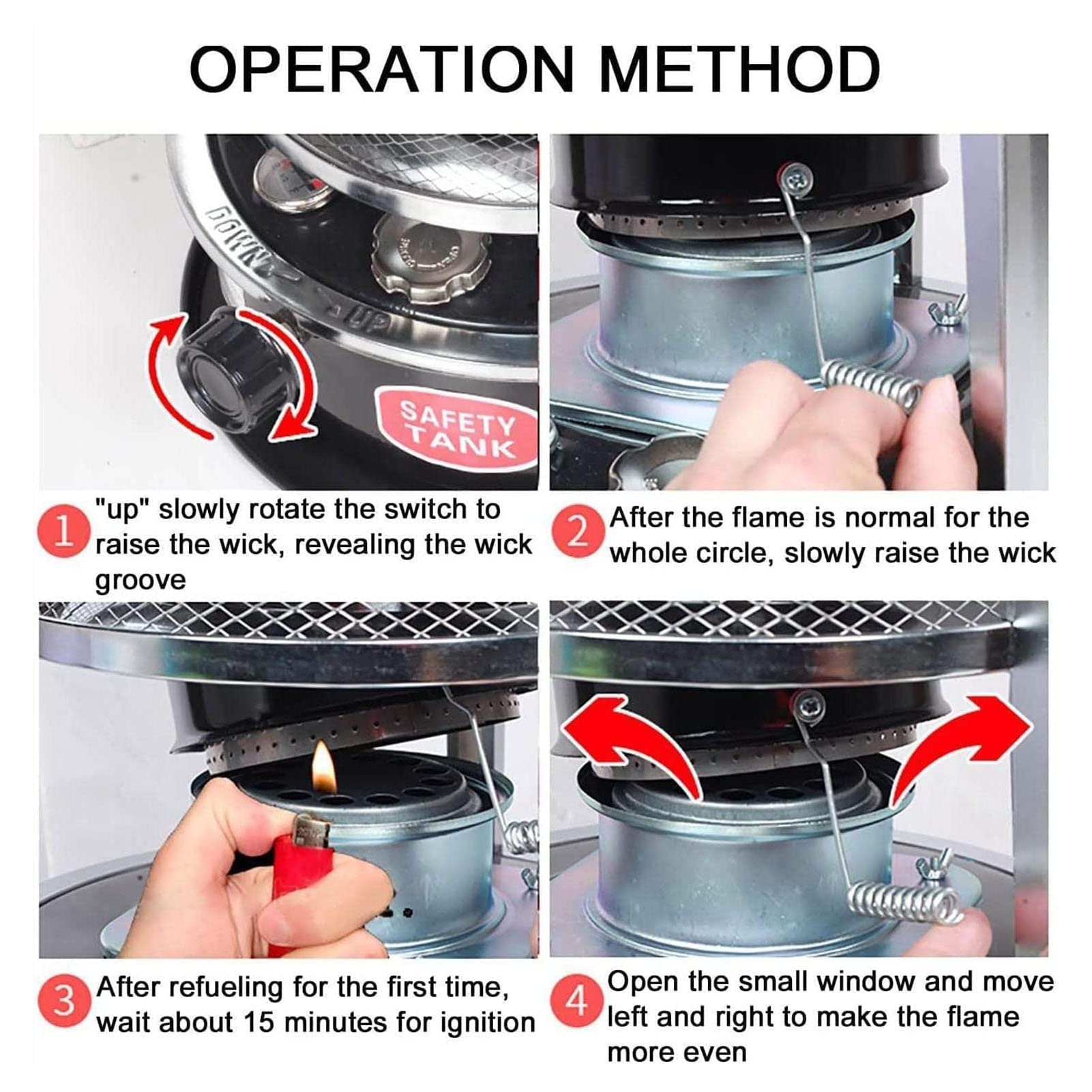 OPERATION METHOD

DOWN

UP

SAFETY TANK

1 "up" slowly rotate the switch to raise the wick, revealing the wick groove

2 After the flame is normal for the whole circle, slowly raise the wick

3 After refueling for the first time, wait about 15 minutes for ignition

4 Open the small window and move left and right to make the flame more even