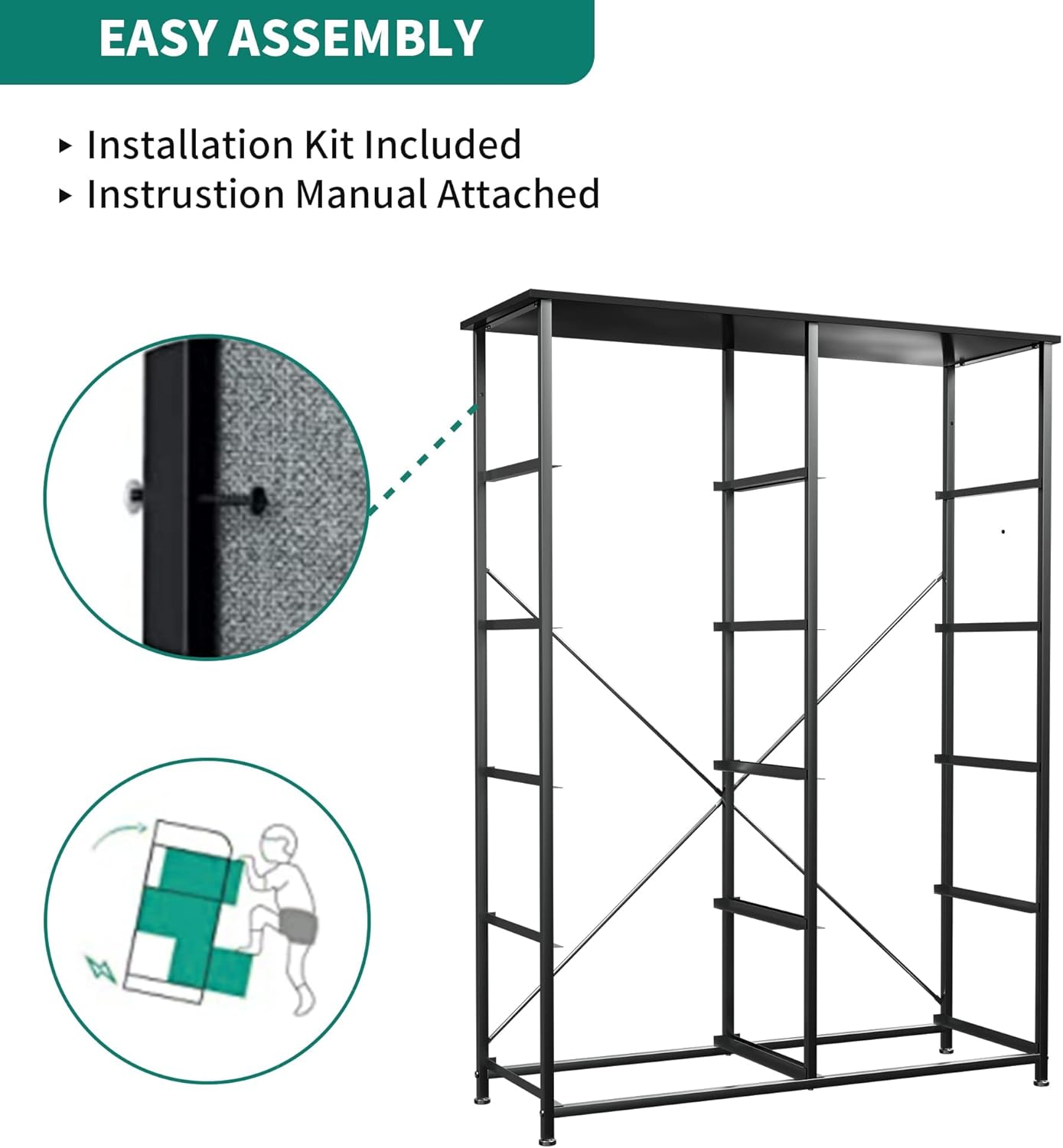 EASY ASSEMBLY

▸ Installation Kit Included
▸ Instrustion Manual Attached