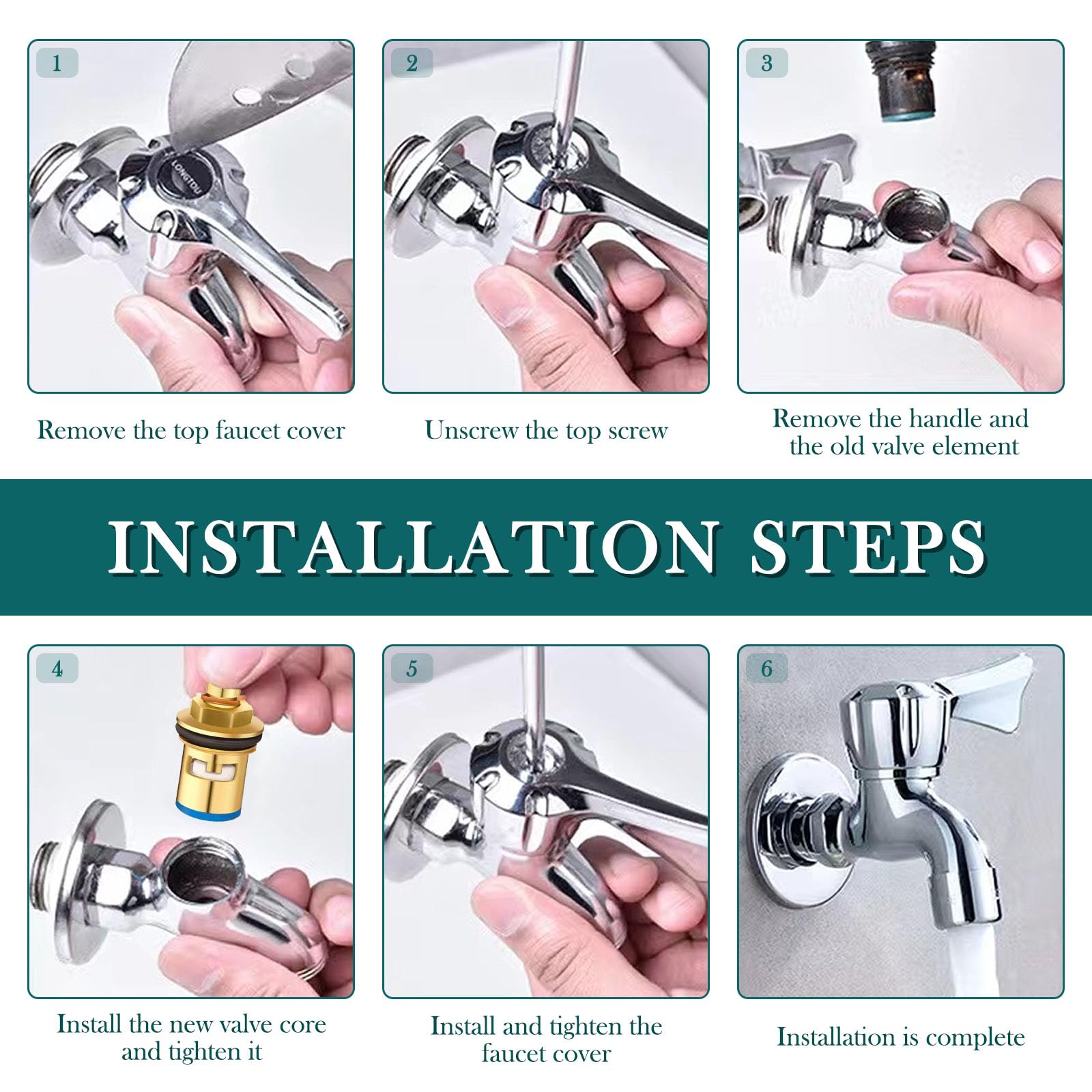 1

LONGTOU

Remove the top faucet cover

2

Unscrew the top screw

3

Remove the handle and the old valve element

INSTALLATION STEPS

4

Install the new valve core and tighten it

5

Install and tighten the faucet cover

6

Installation is complete