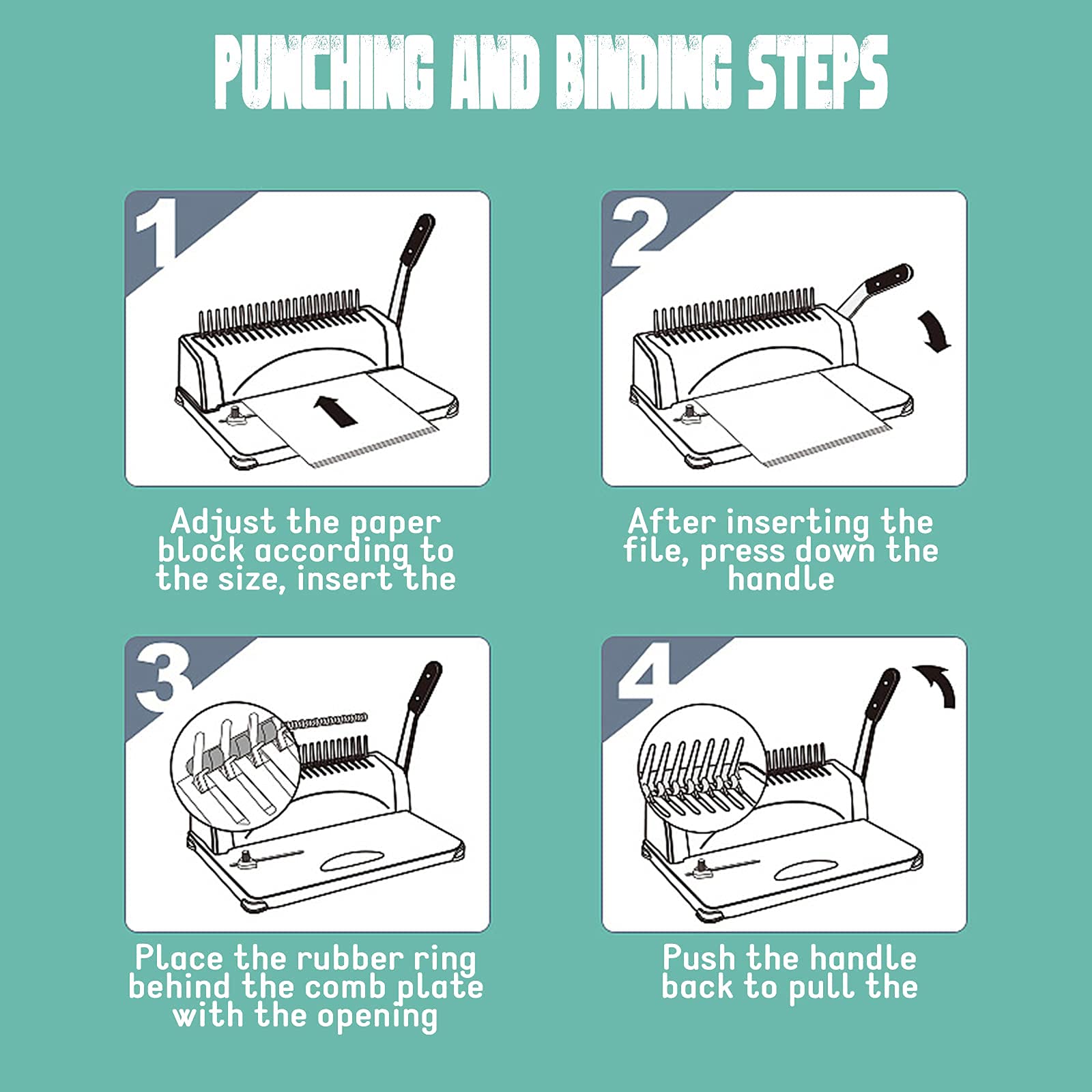 PUNCHING AND BINDING STEPS

1

Adjust the paper block according to the size, insert the

2

After inserting the file, press down the handle

3

Place the rubber ring behind the comb plate with the opening

4

Push the handle back to pull the