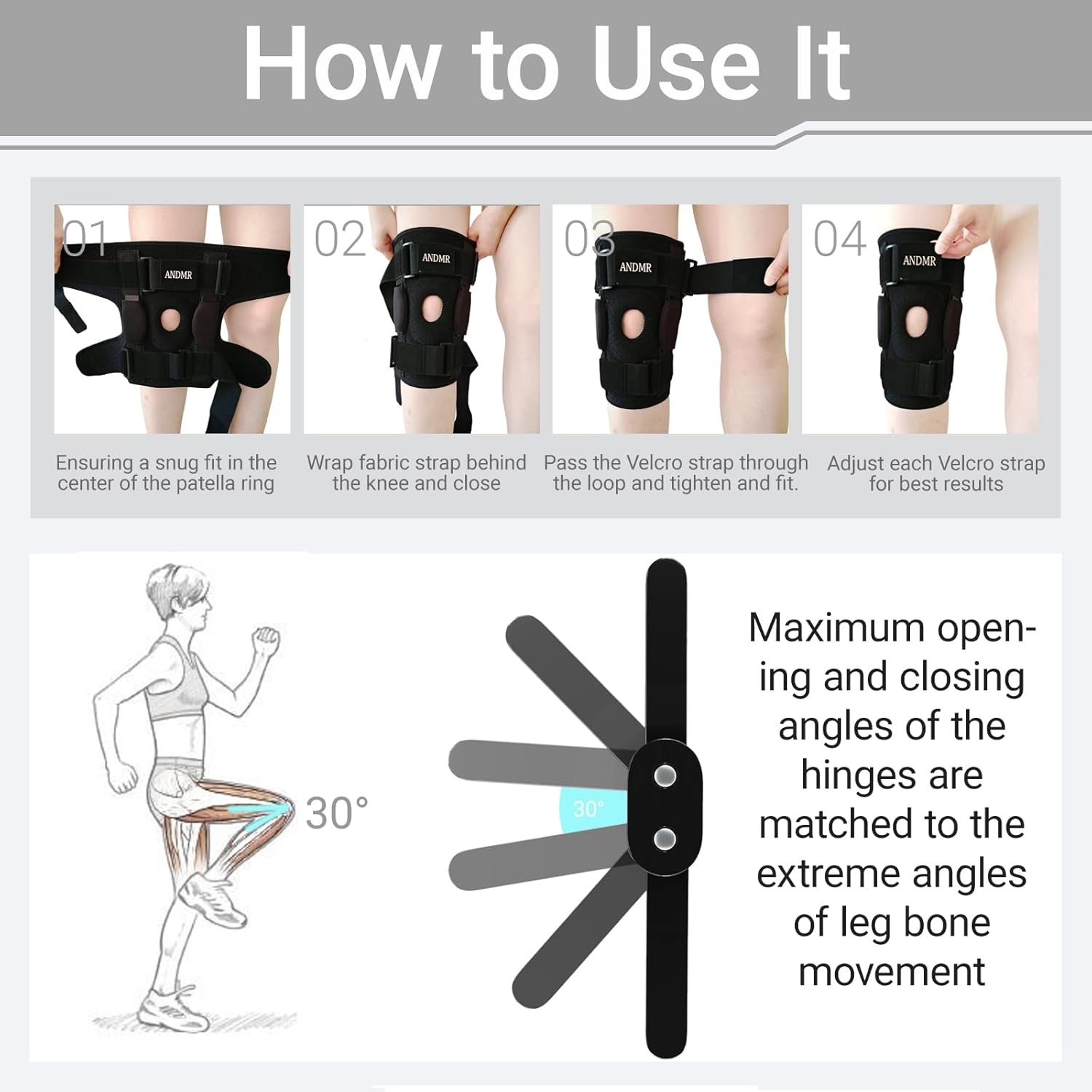 How to Use It

01
ANDMR
Ensuring a snug fit in the center of the patella ring

02
ANDMR
Wrap fabric strap behind the knee and close

03
ANDMR
Pass the Velcro strap through the loop and tighten and fit.

04
ANDMR
Adjust each Velcro strap for best results

30°

30°

Maximum opening and closing angles of the hinges are matched to the extreme angles of leg bone movement