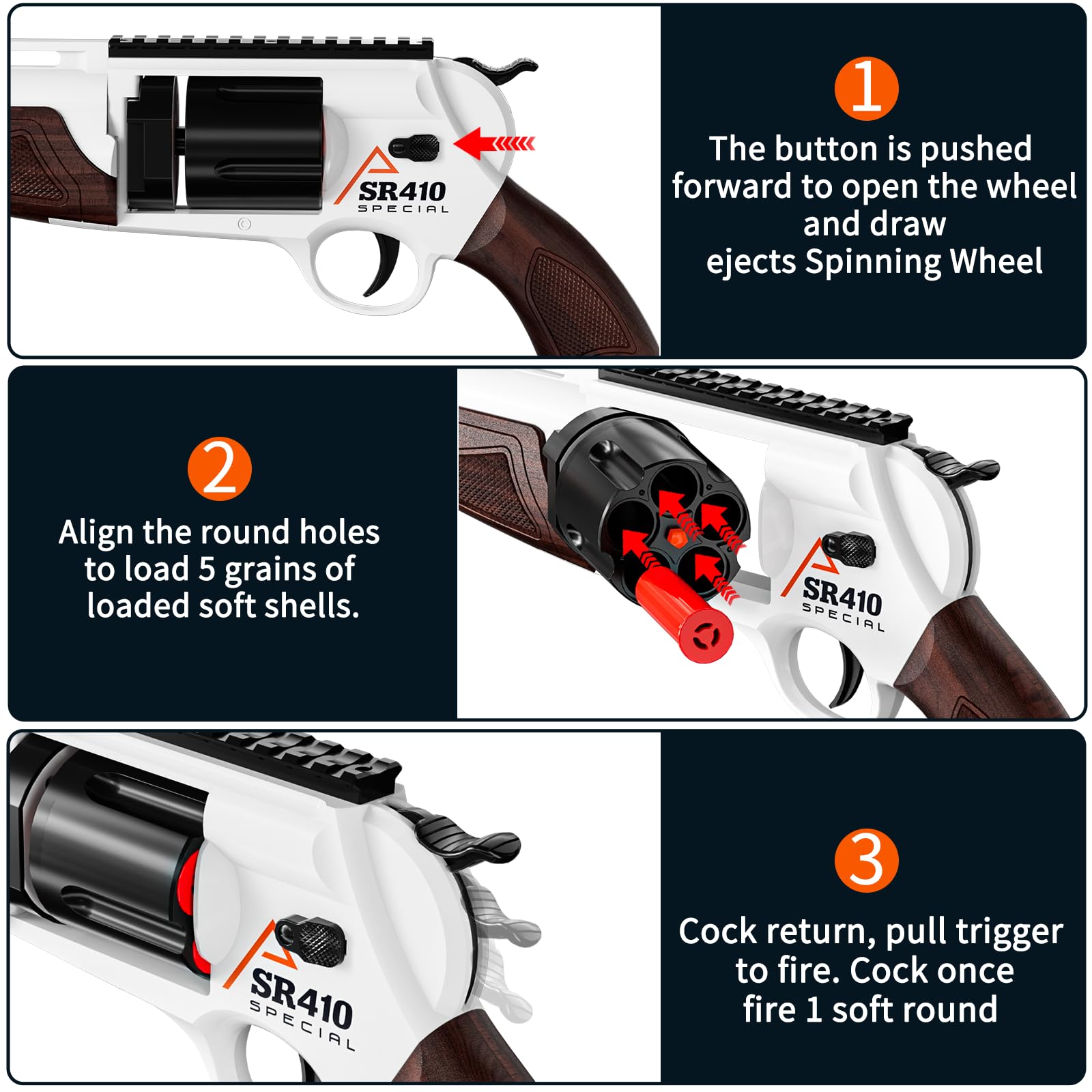 SR410
SPECIAL

1
The button is pushed forward to open the wheel and draw
ejects Spinning Wheel

2
Align the round holes to load 5 grains of loaded soft shells.

SR410
SPECIAL

SR410
SPECIAL

3
Cock return, pull trigger to fire. Cock once fire 1 soft round