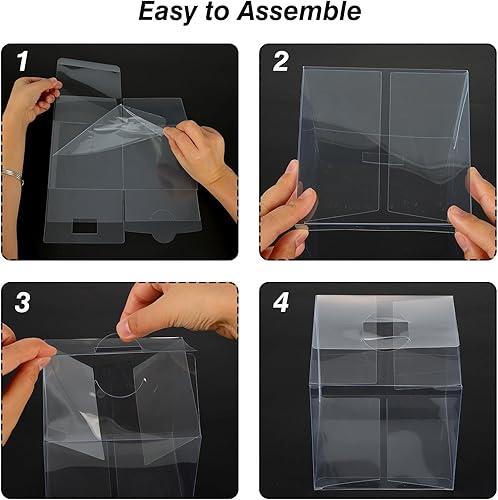 Easy to Assemble

1

2

3

4