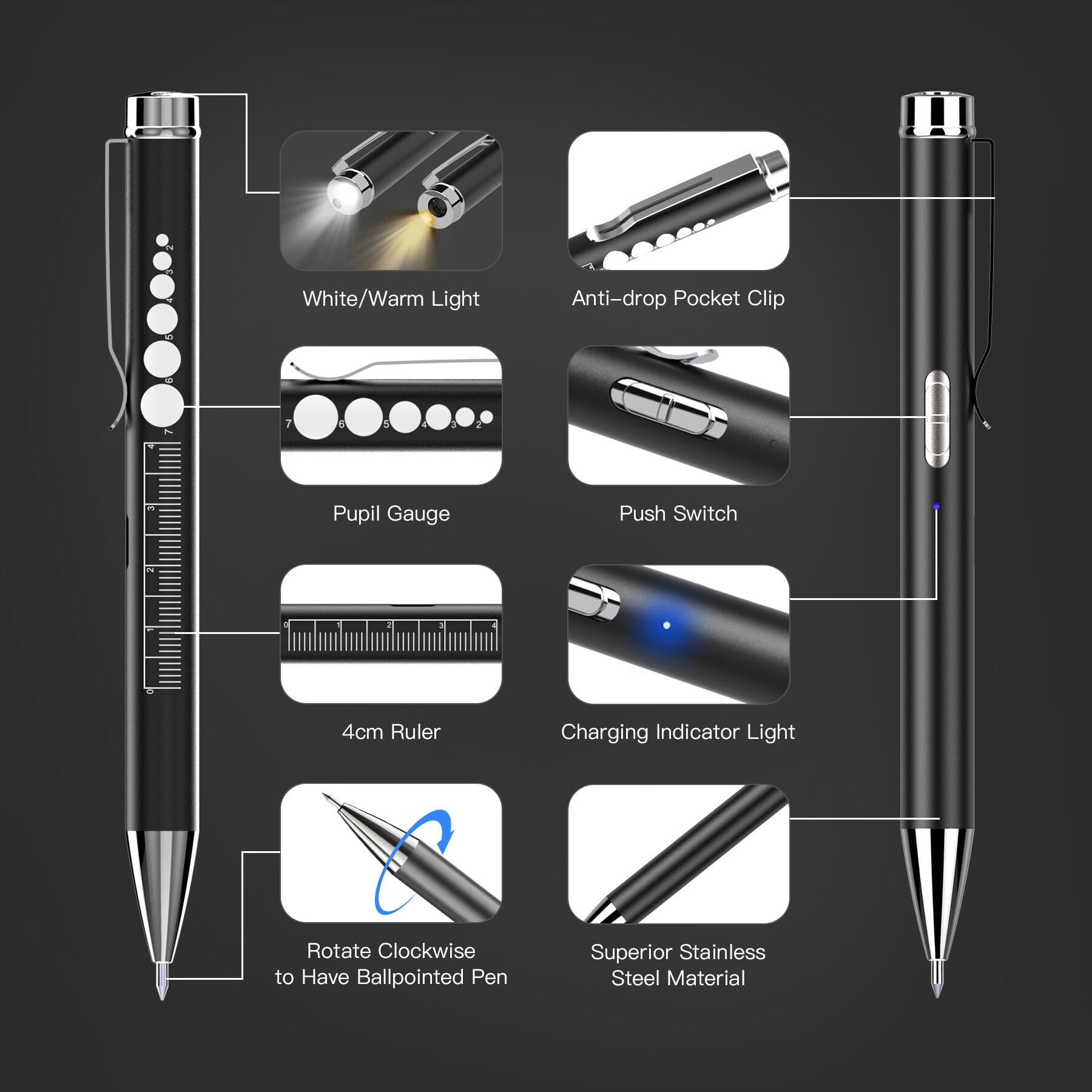 2
3
4
5
6
7
4
3
2
1
0

White/Warm Light

Anti-drop Pocket Clip

7 6 5 4 3 2

Pupil Gauge

Push Switch

0 1 2 3 4

4cm Ruler

Charging Indicator Light

Rotate Clockwise to Have Ballpointed Pen

Superior Stainless Steel Material