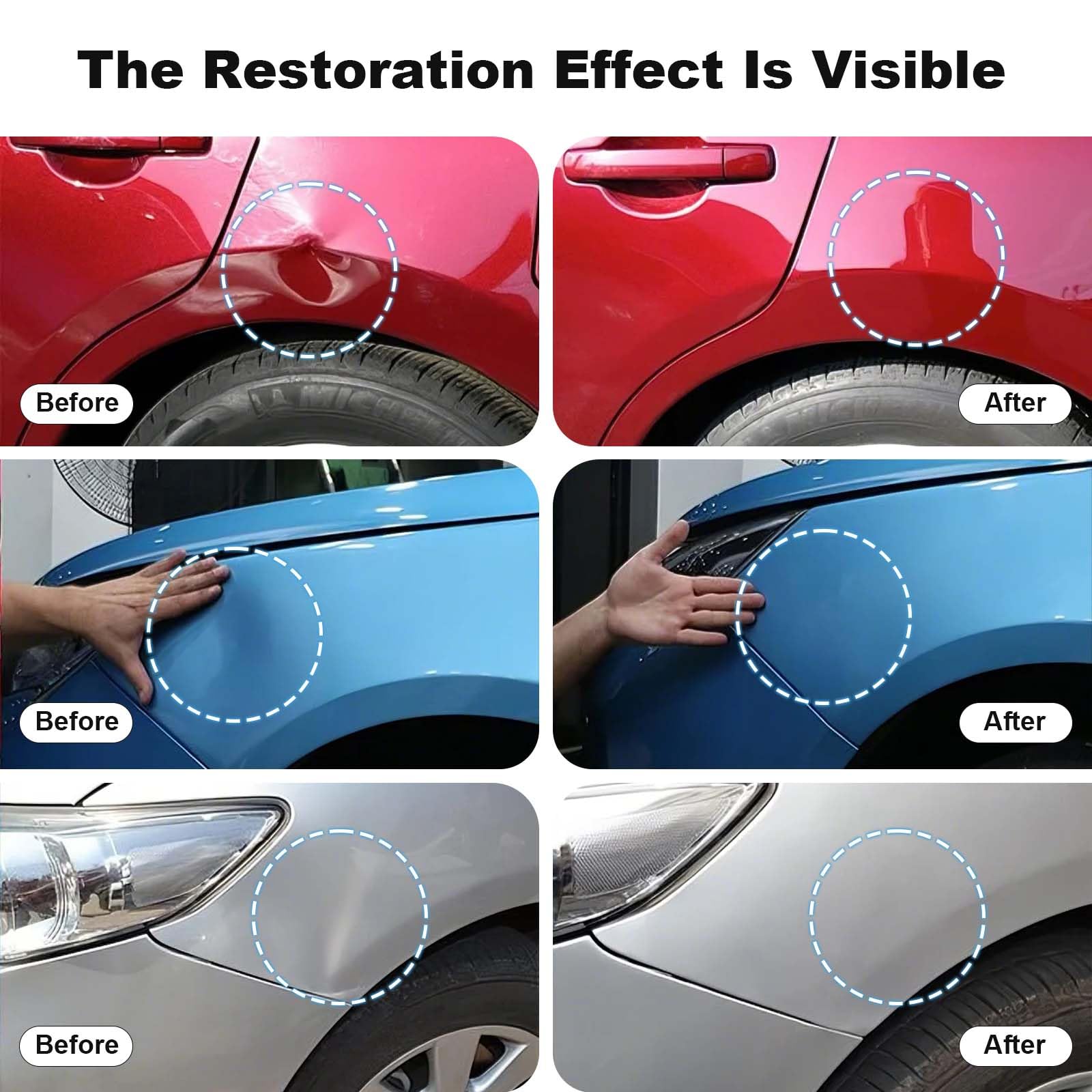 The Restoration Effect Is Visible

Before

After

Before

After

Before

After