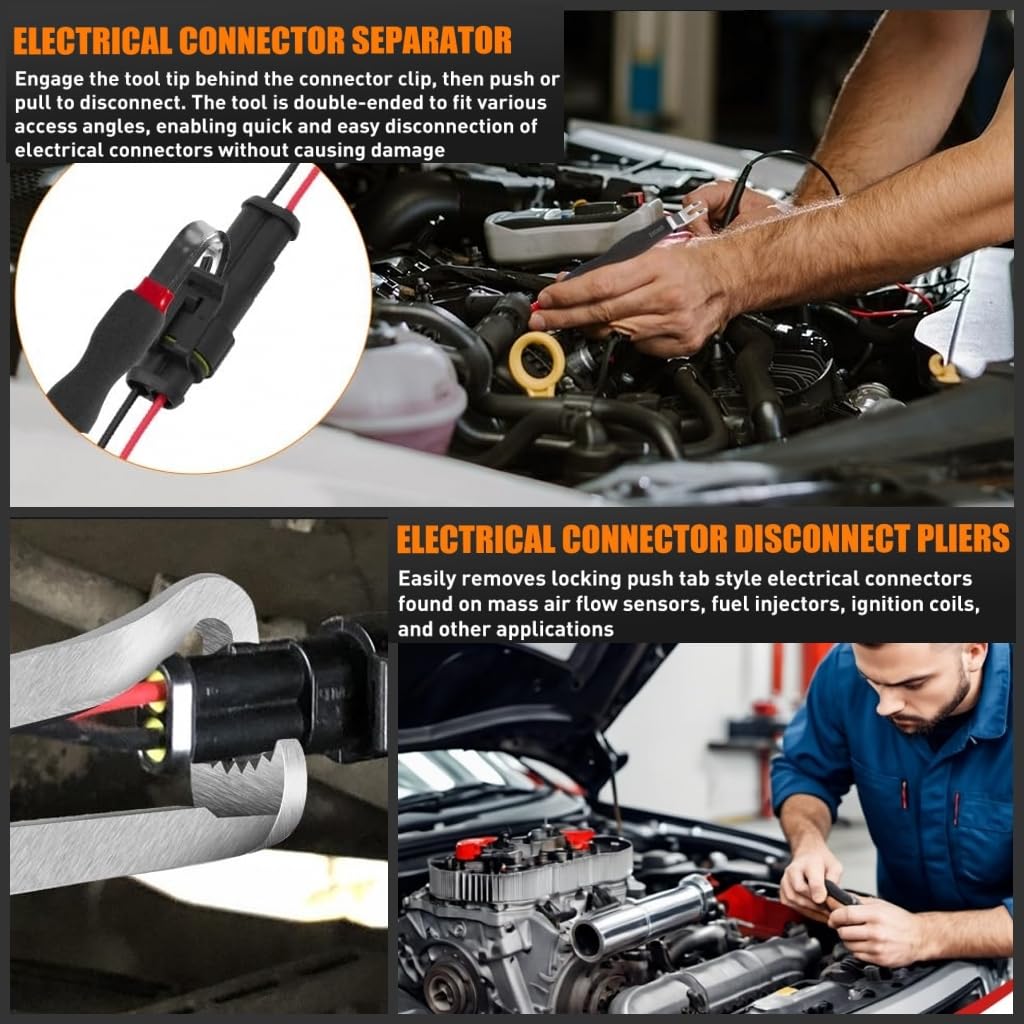 ELECTRICAL CONNECTOR SEPARATOR

Engage the tool tip behind the connector clip, then push or pull to disconnect. The tool is double-ended to fit various access angles, enabling quick and easy disconnection of electrical connectors without causing damage

ELECTRICAL CONNECTOR DISCONNECT PLIERS

Easily removes locking push tab style electrical connectors found on mass air flow sensors, fuel injectors, ignition coils, and other applications