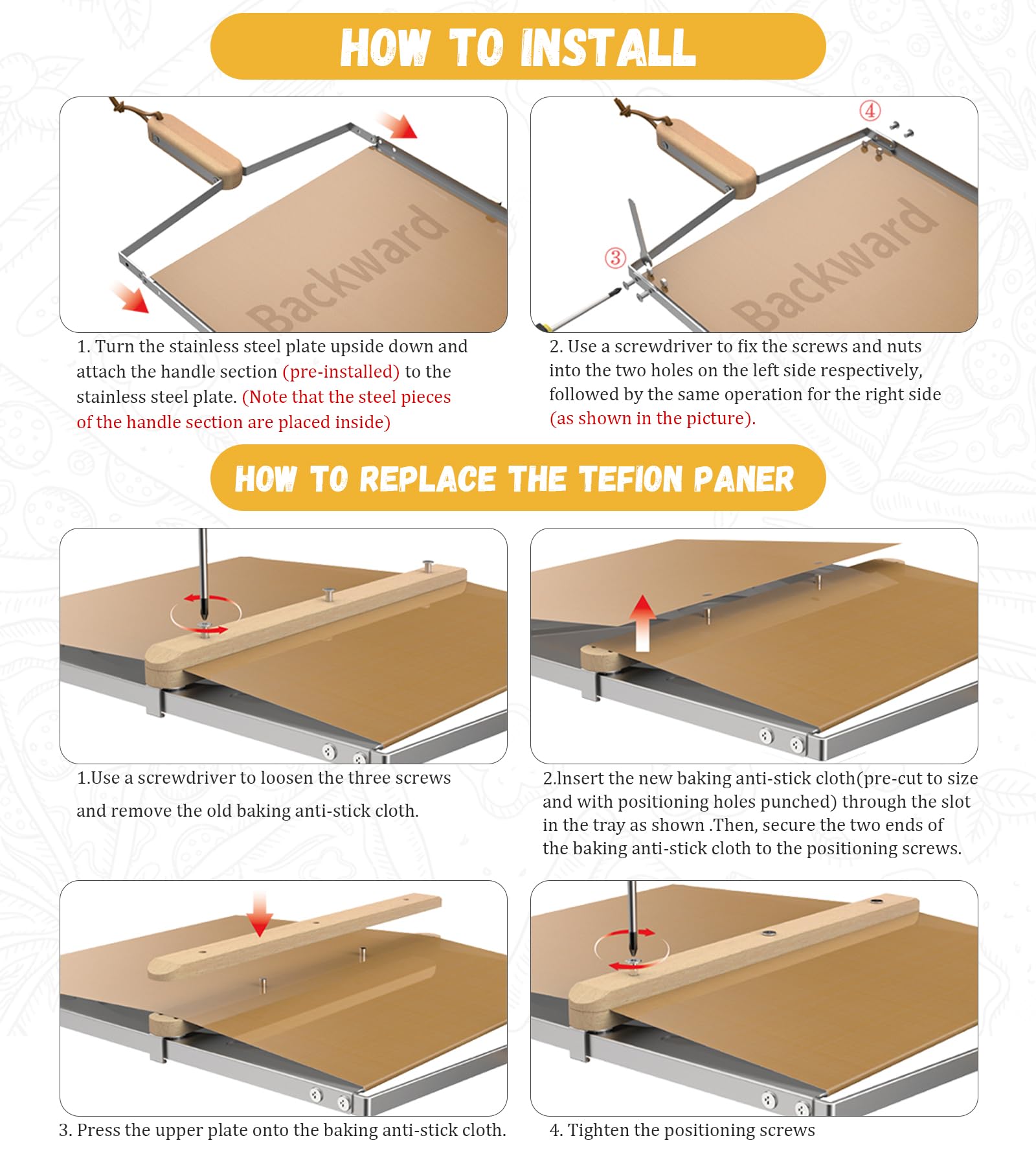 HOW TO INSTALL

Backward

1. Turn the stainless steel plate upside down and attach the handle section (pre-installed) to the stainless steel plate. (Note that the steel pieces of the handle section are placed inside)

④

③

Backward

2. Use a screwdriver to fix the screws and nuts into the two holes on the left side respectively, followed by the same operation for the right side (as shown in the picture).

HOW TO REPLACE THE TEFION PANER

1.Use a screwdriver to loosen the three screws and remove the old baking anti-stick cloth.

2.Insert the new baking anti-stick cloth(pre-cut to size and with positioning holes punched) through the slot in the tray as shown .Then, secure the two ends of the baking anti-stick cloth to the positioning screws.

3. Press the upper plate onto the baking anti-stick cloth.

4. Tighten the positioning screws