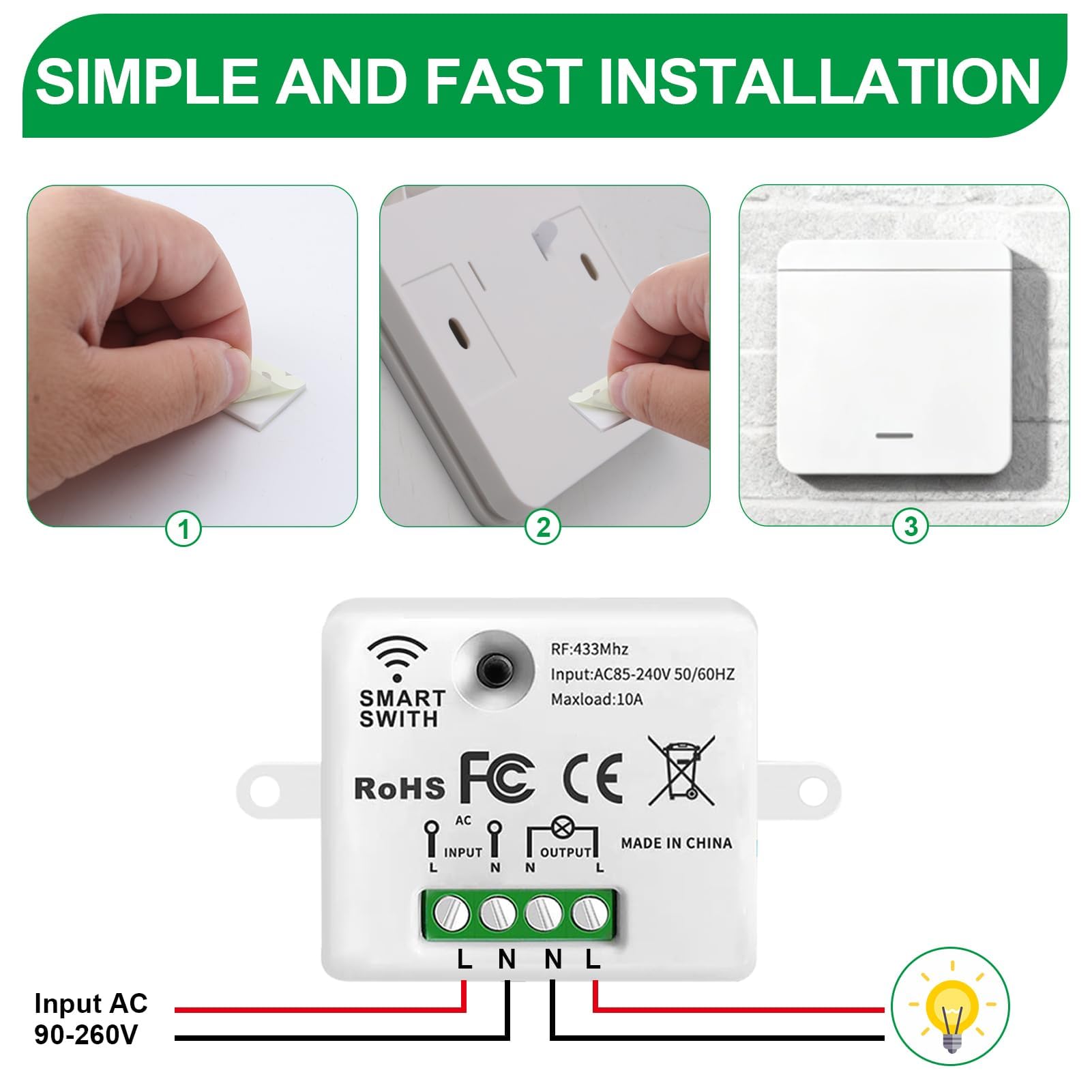 SIMPLE AND FAST INSTALLATION

1

2

3

SMART SWITH

RF:433Mhz

Input:AC85-240V 50/60HZ

Maxload:10A

RoHS FC CE

AC

INPUT

L N

OUTPUT

N L

MADE IN CHINA

L N N L

Input AC 90-260V