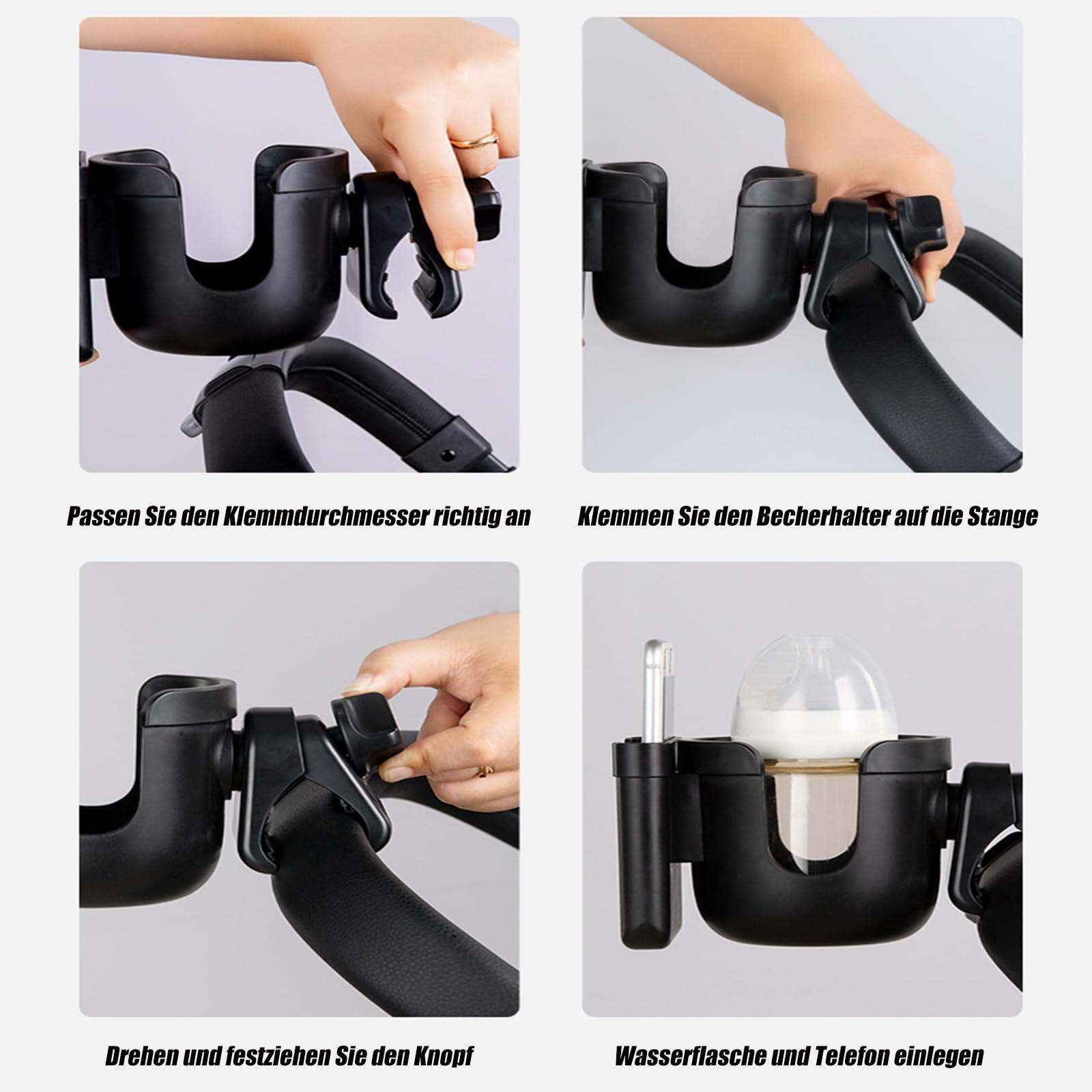 Passen Sie den Klemmdurchmesser richtig an

Klemmen Sie den Becherhalter auf die Stange

Drehen und festziehen Sie den Knopf

Wasserflasche und Telefon einlegen