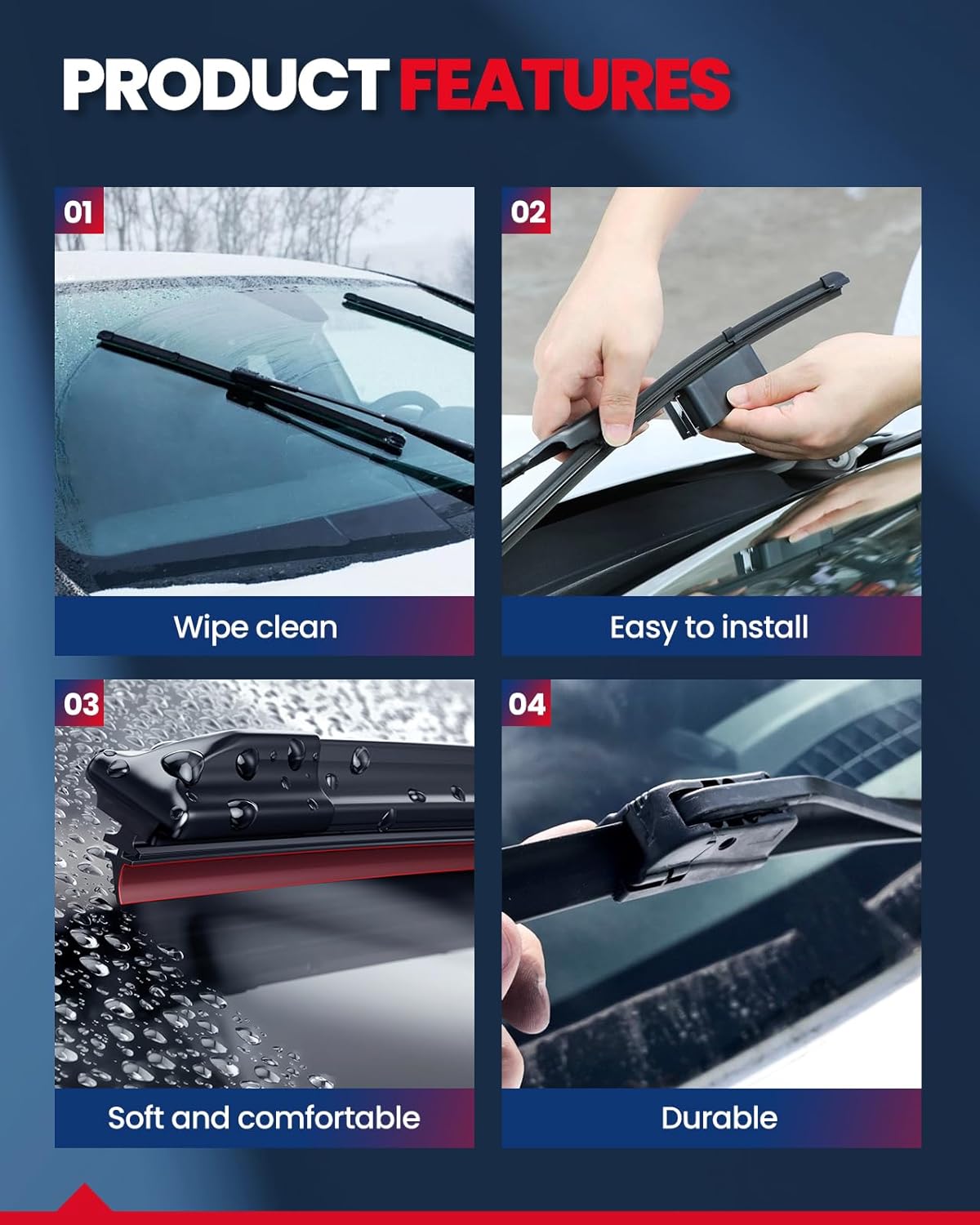 PRODUCT FEATURES

01

Wipe clean

02

Easy to install

03

Soft and comfortable

04

Durable