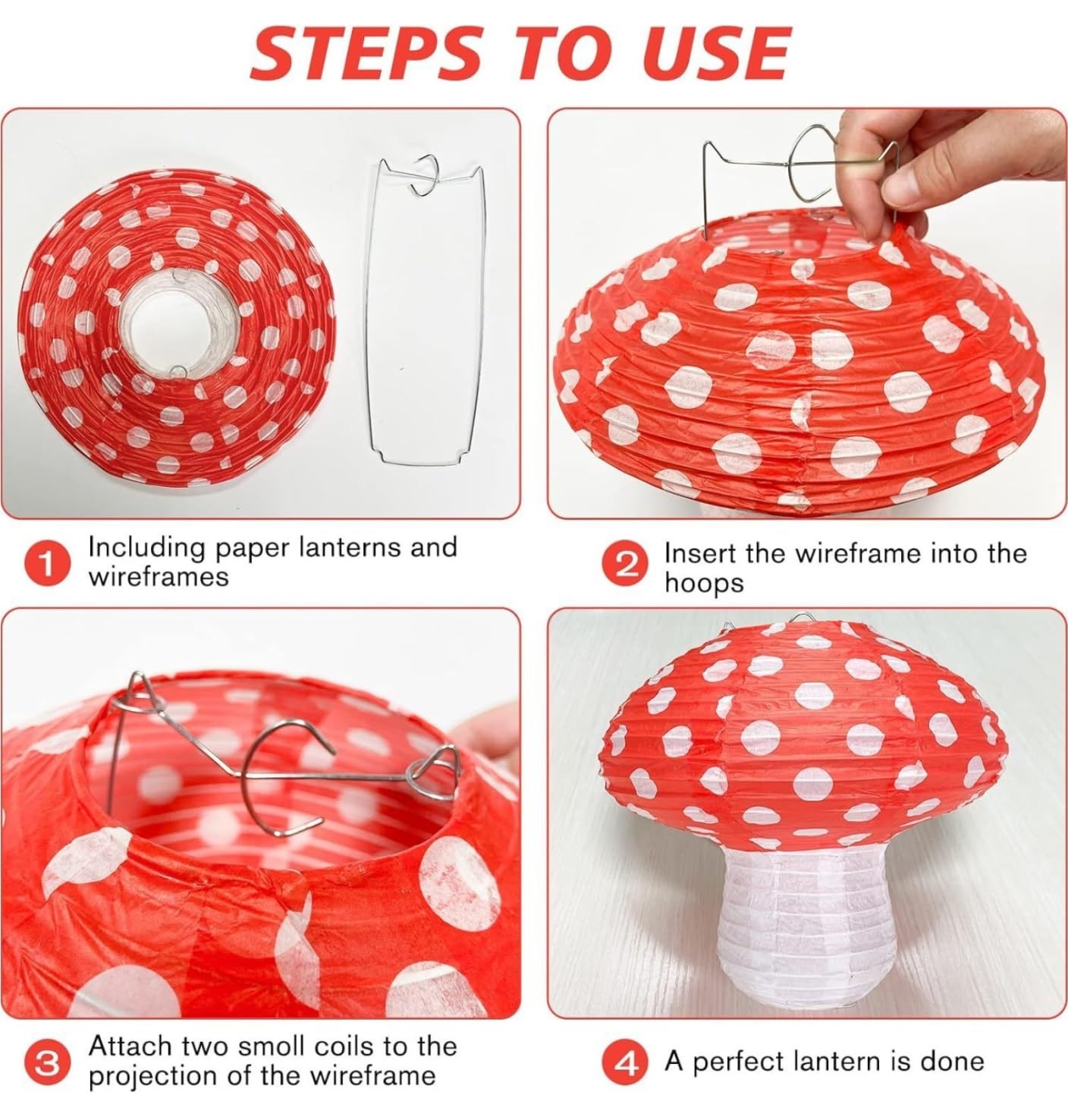 STEPS TO USE

1 Including paper lanterns and wireframes

2 Insert the wireframe into the hoops

3 Attach two smoll coils to the projection of the wireframe

4 A perfect lantern is done