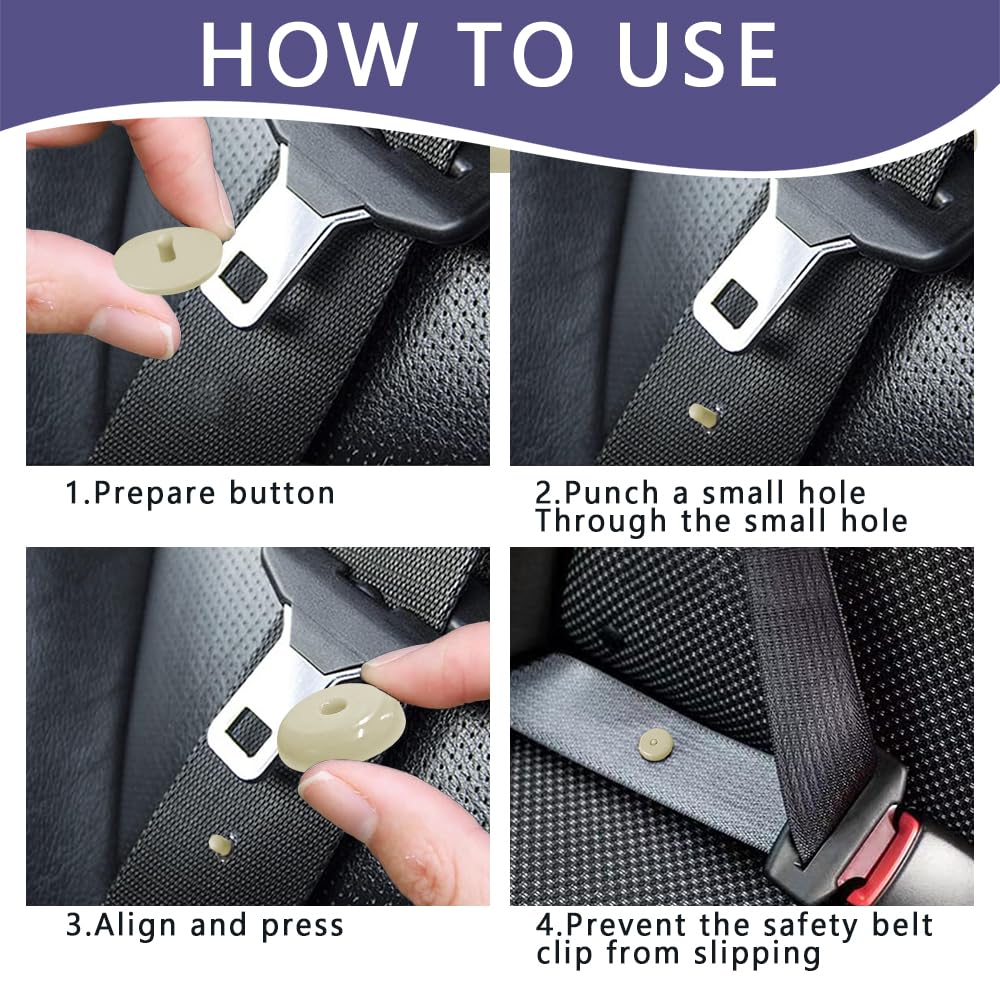 HOW TO USE

1.Prepare button

2.Punch a small hole
Through the small hole

3.Align and press

4.Prevent the safety belt clip from slipping