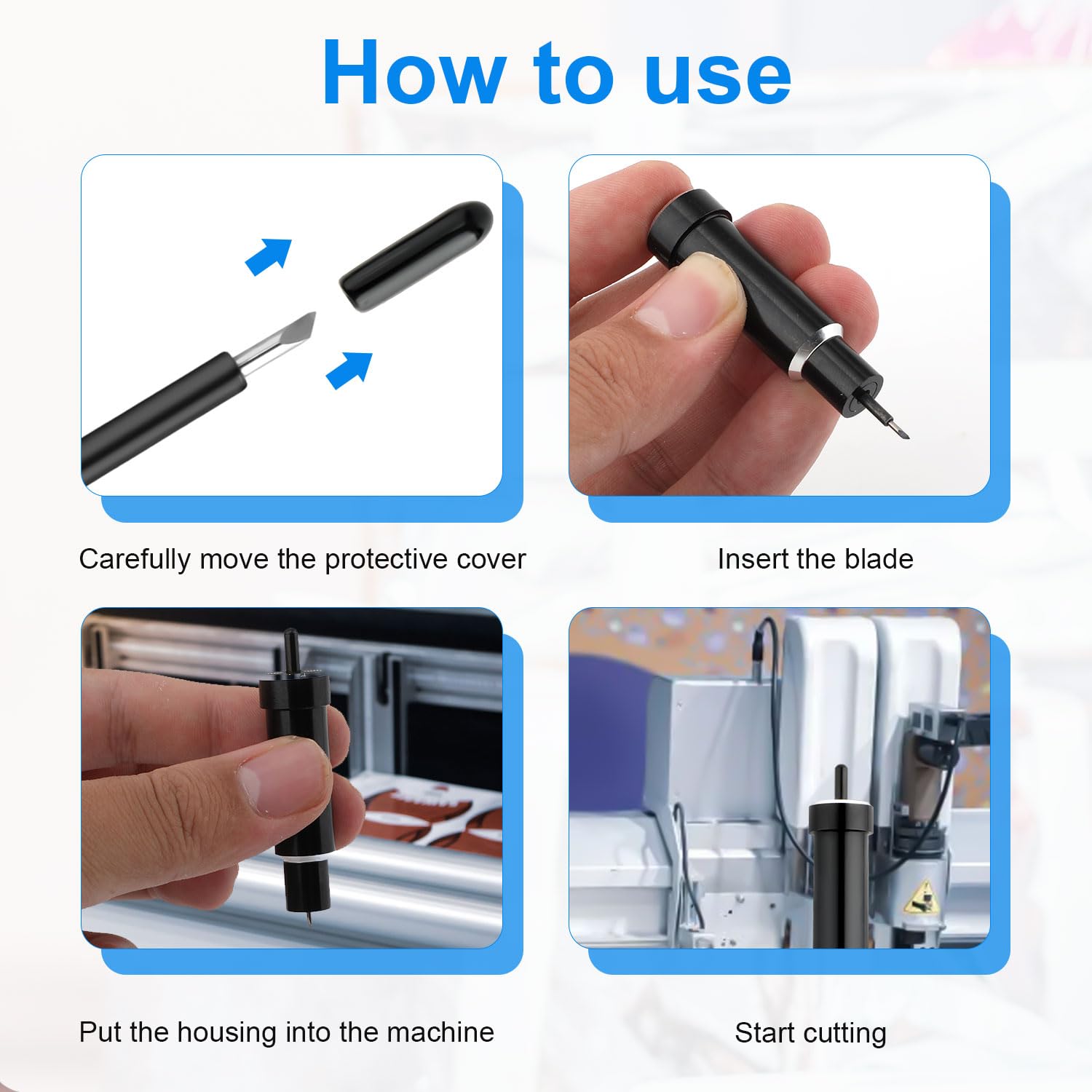 How to use

Carefully move the protective cover

Insert the blade

Put the housing into the machine

Start cutting