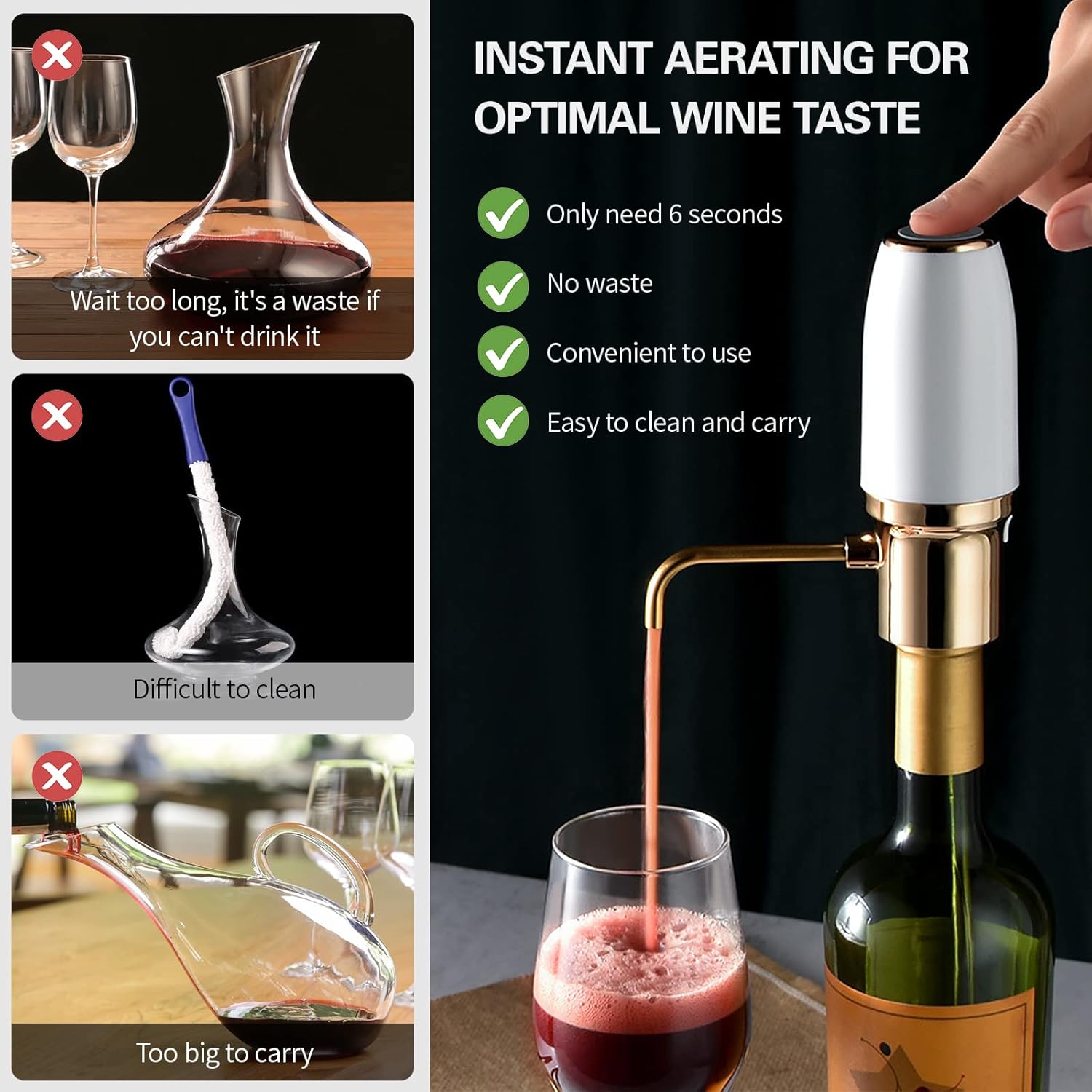 Wait too long, it's a waste if you can't drink it

Difficult to clean

Too big to carry

INSTANT AERATING FOR OPTIMAL WINE TASTE

Only need 6 seconds

No waste

Convenient to use

Easy to clean and carry