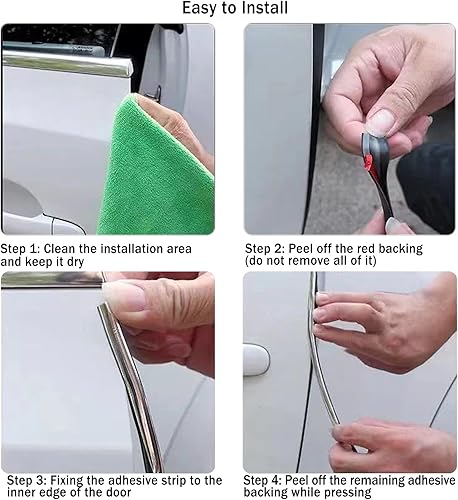 Easy to Install

Step 1: Clean the installation area and keep it dry

Step 2: Peel off the red backing (do not remove all of it)

Step 3: Fixing the adhesive strip to the inner edge of the door

Step 4: Peel off the remaining adhesive backing while pressing