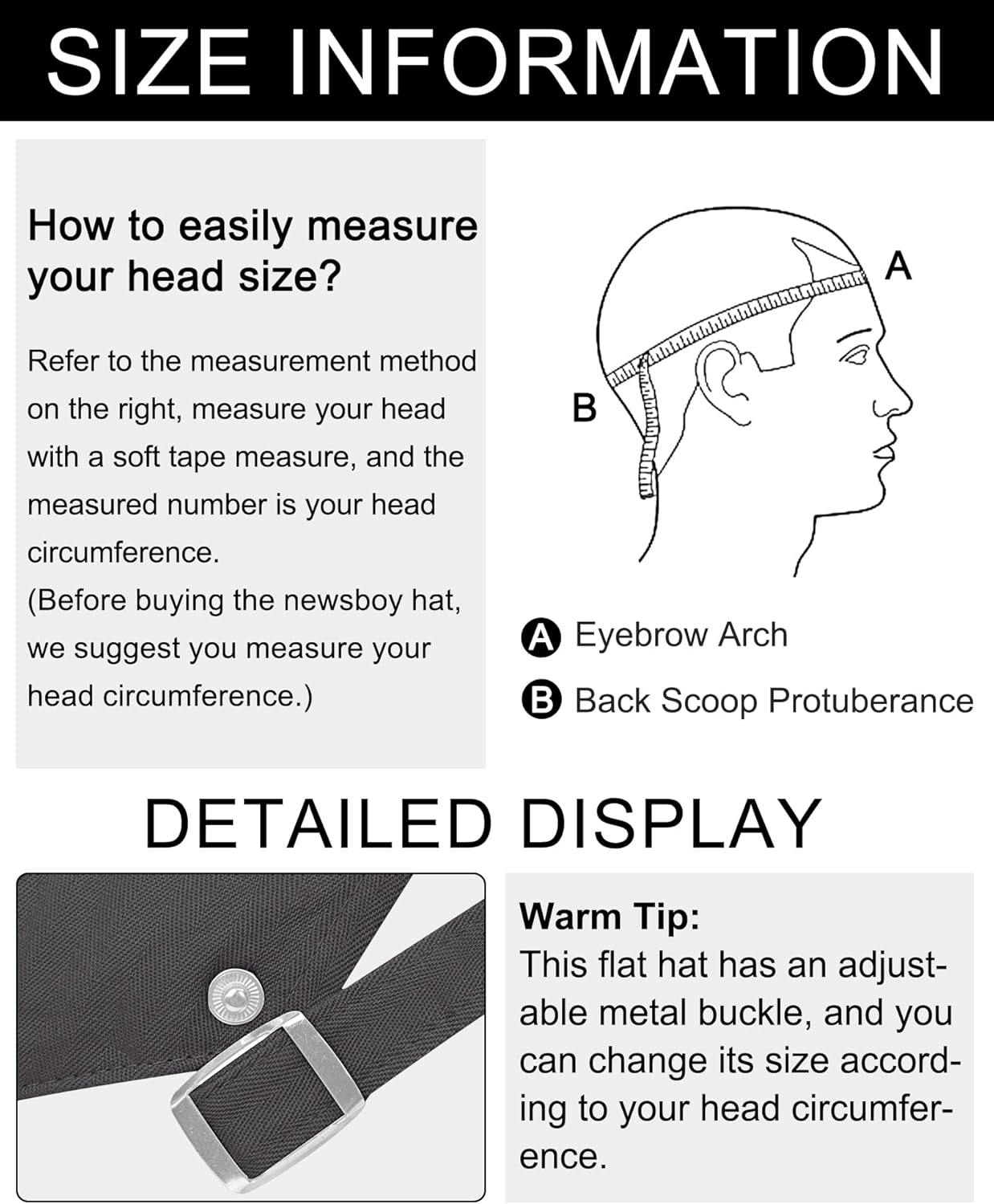 SIZE INFORMATION

How to easily measure your head size?

Refer to the measurement method on the right, measure your head with a soft tape measure, and the measured number is your head circumference.
(Before buying the newsboy hat, we suggest you measure your head circumference.)

A

B

A Eyebrow Arch

B Back Scoop Protuberance

DETAILED DISPLAY

Warm Tip:
This flat hat has an adjustable metal buckle, and you can change its size according to your head circumference.