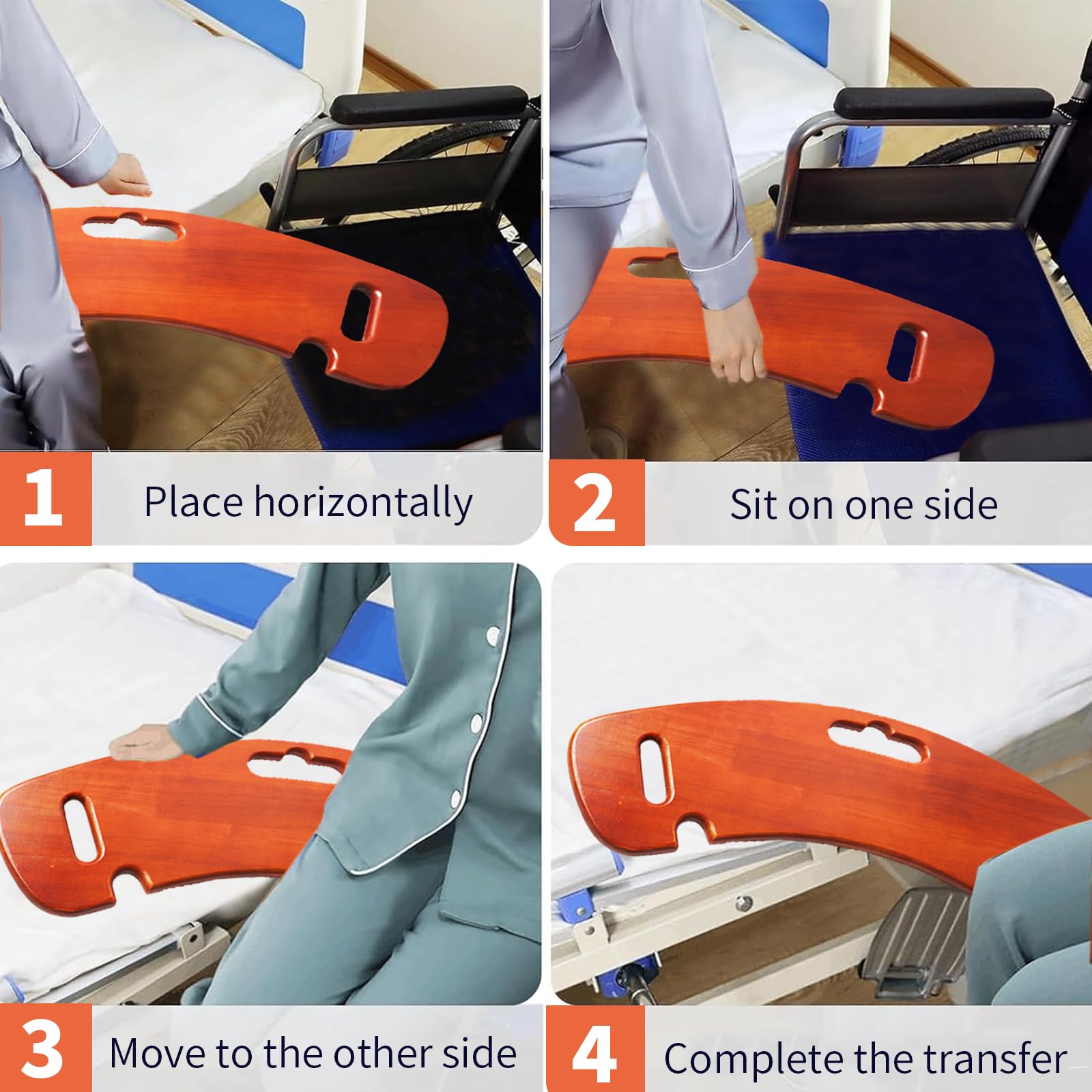 1 Place horizontally

2 Sit on one side

3 Move to the other side

4 Complete the transfer